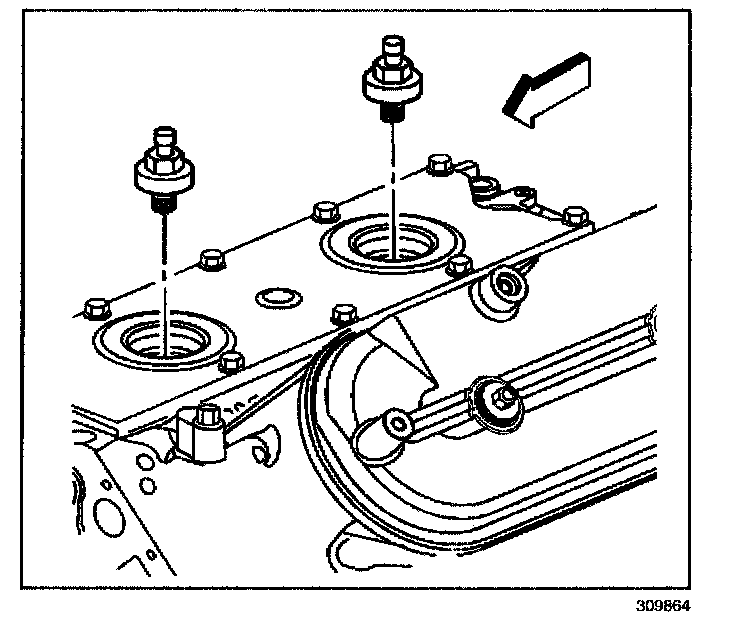 309864