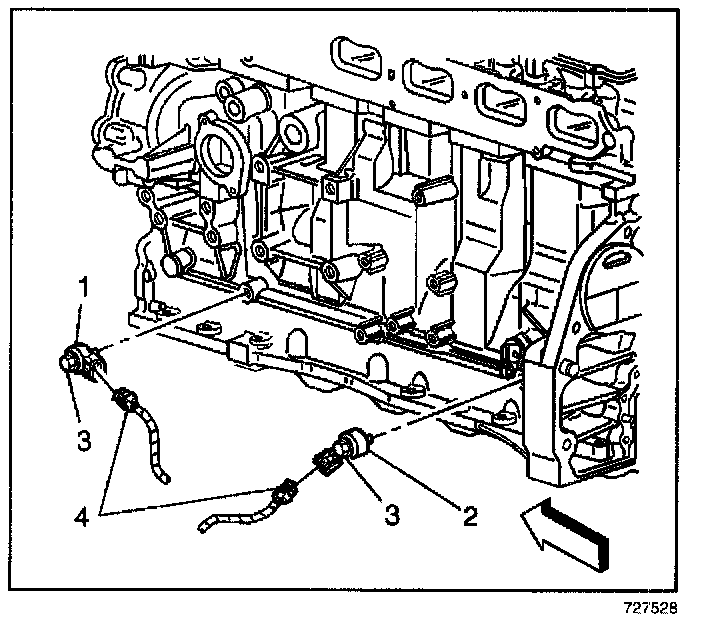 1
3
4
3
2
727528