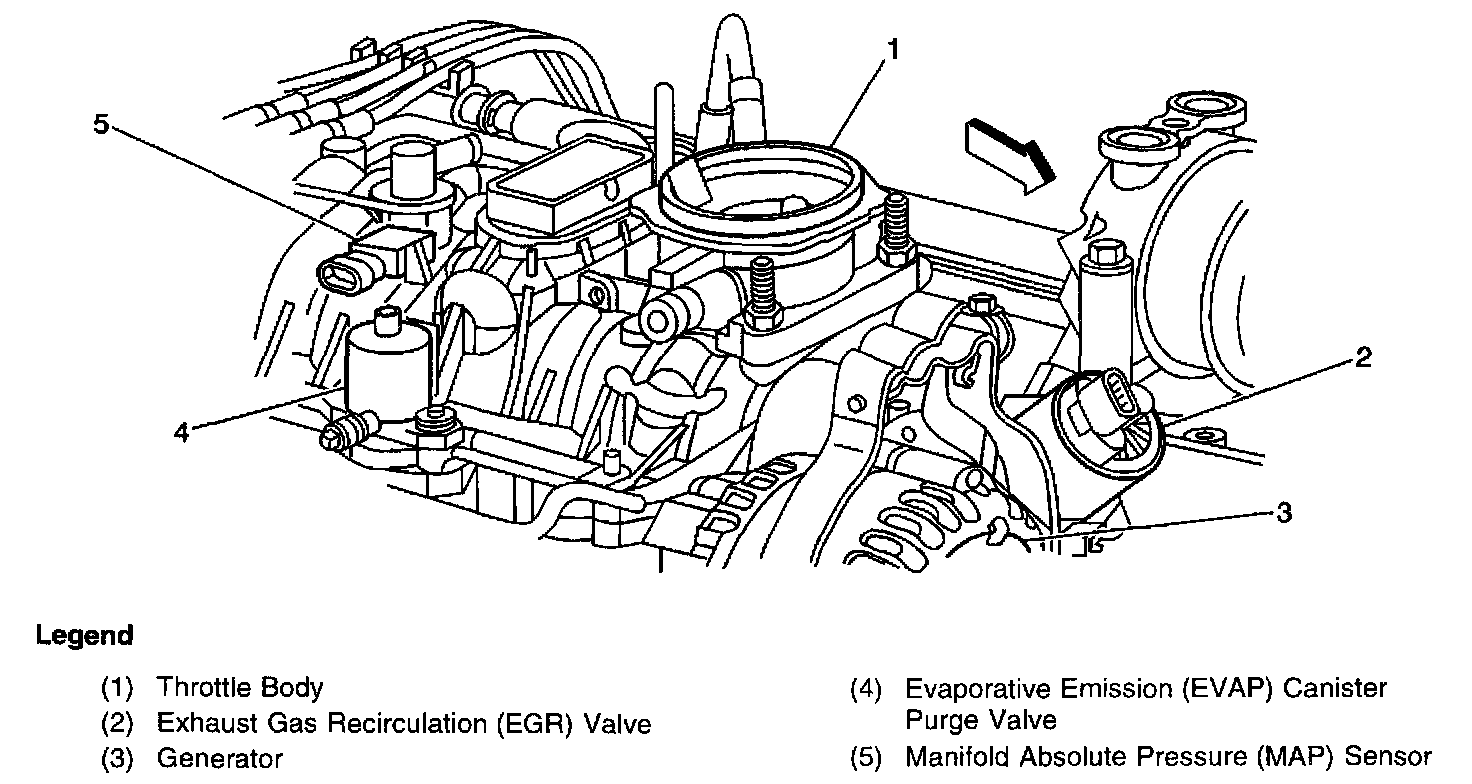 1
5
2
4
3

Legend

(1) Throttle Body
(2) Exhaust Gas Recirculation (EGR) Valve
(3) Generator

(4) Evaporative Emission (EVAP) Canister Purge Valve
(5) Manifold Absolute Pressure (MAP) Sensor