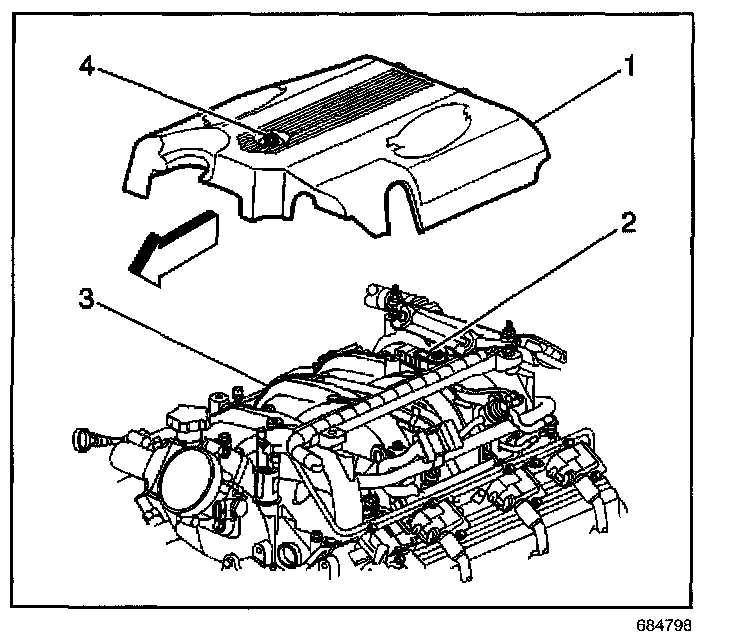 4
1
2
3
684798