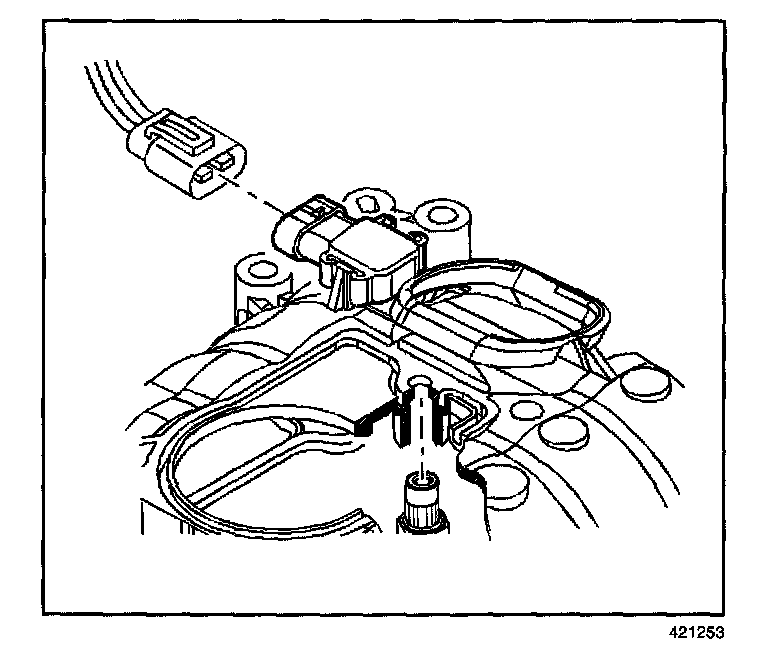 421253