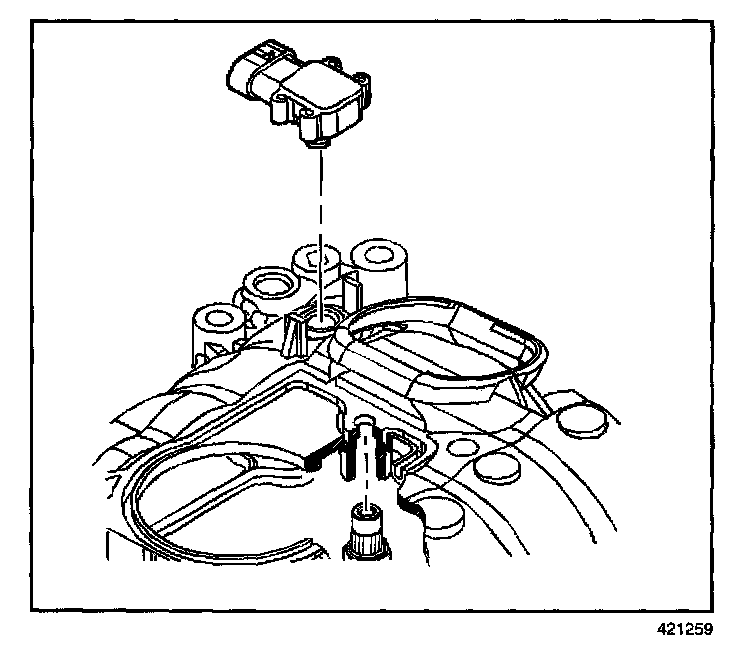 421259