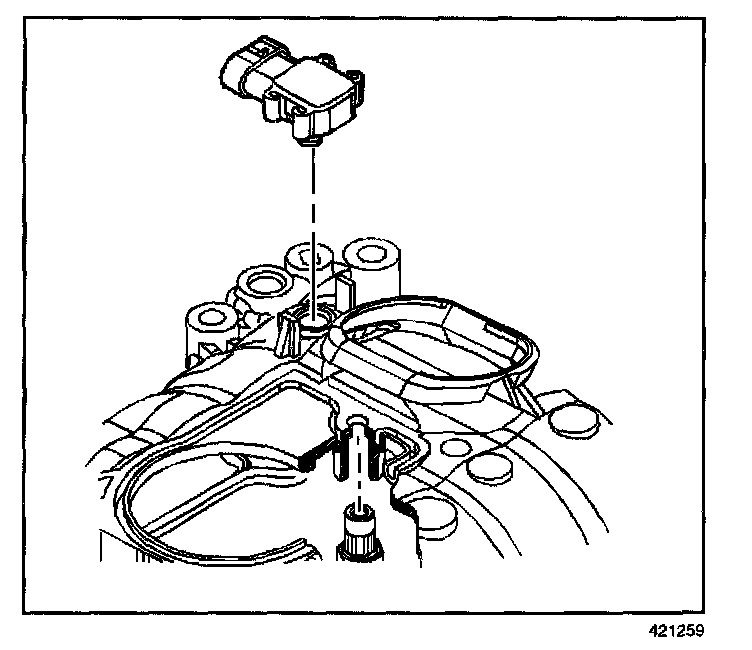 421259