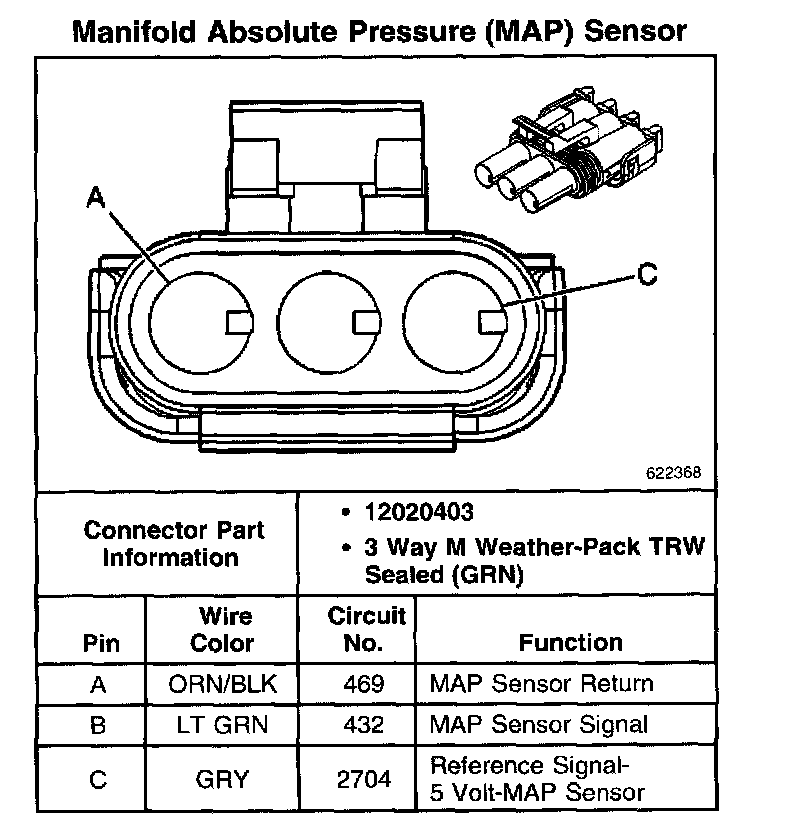 Manifold Absolute Pressure (MAP) Sensor

A

C

622368

Connector Part Information

• 12020403
• 3 Way M Weather-Pack TRW Sealed (GRN)

| Pin | Wire Color | Circuit No. | Function |
|---|---|---|---|
| A | ORN/BLK | 469 | MAP Sensor Return |
| B | LT GRN | 432 | MAP Sensor Signal |
| C | GRY | 2704 | Reference Signal- 5 Volt-MAP Sensor |