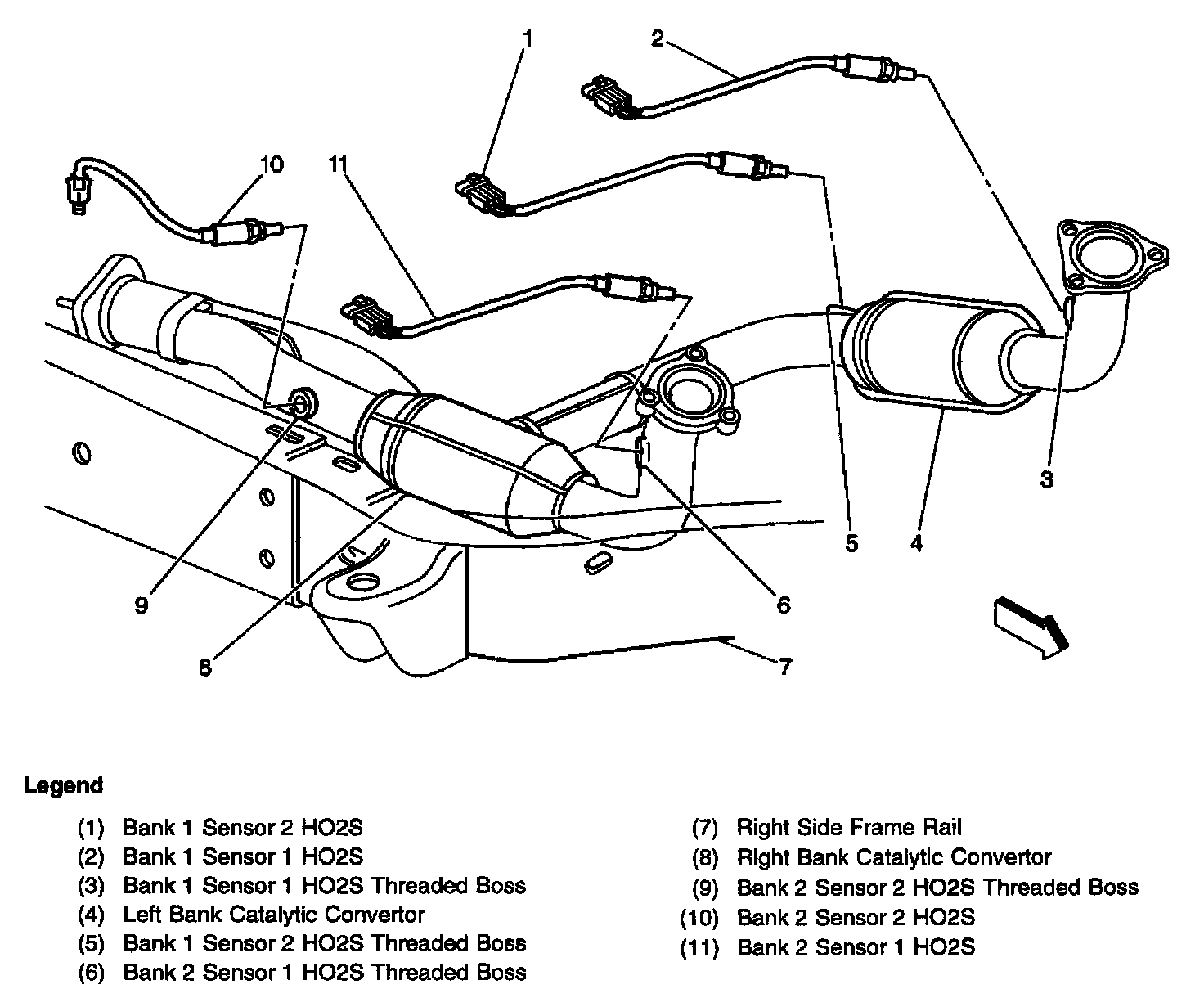 1
2
10
11
3
5
4
9
6
8
7

Legend

(1) Bank 1 Sensor 2 HO2S
(2) Bank 1 Sensor 1 HO2S
(3) Bank 1 Sensor 1 HO2S Threaded Boss
(4) Left Bank Catalytic Convertor
(5) Bank 1 Sensor 2 HO2S Threaded Boss
(6) Bank 2 Sensor 1 HO2S Threaded Boss

(7) Right Side Frame Rail
(8) Right Bank Catalytic Convertor
(9) Bank 2 Sensor 2 HO2S Threaded Boss
(10) Bank 2 Sensor 2 HO2S
(11) Bank 2 Sensor 1 HO2S