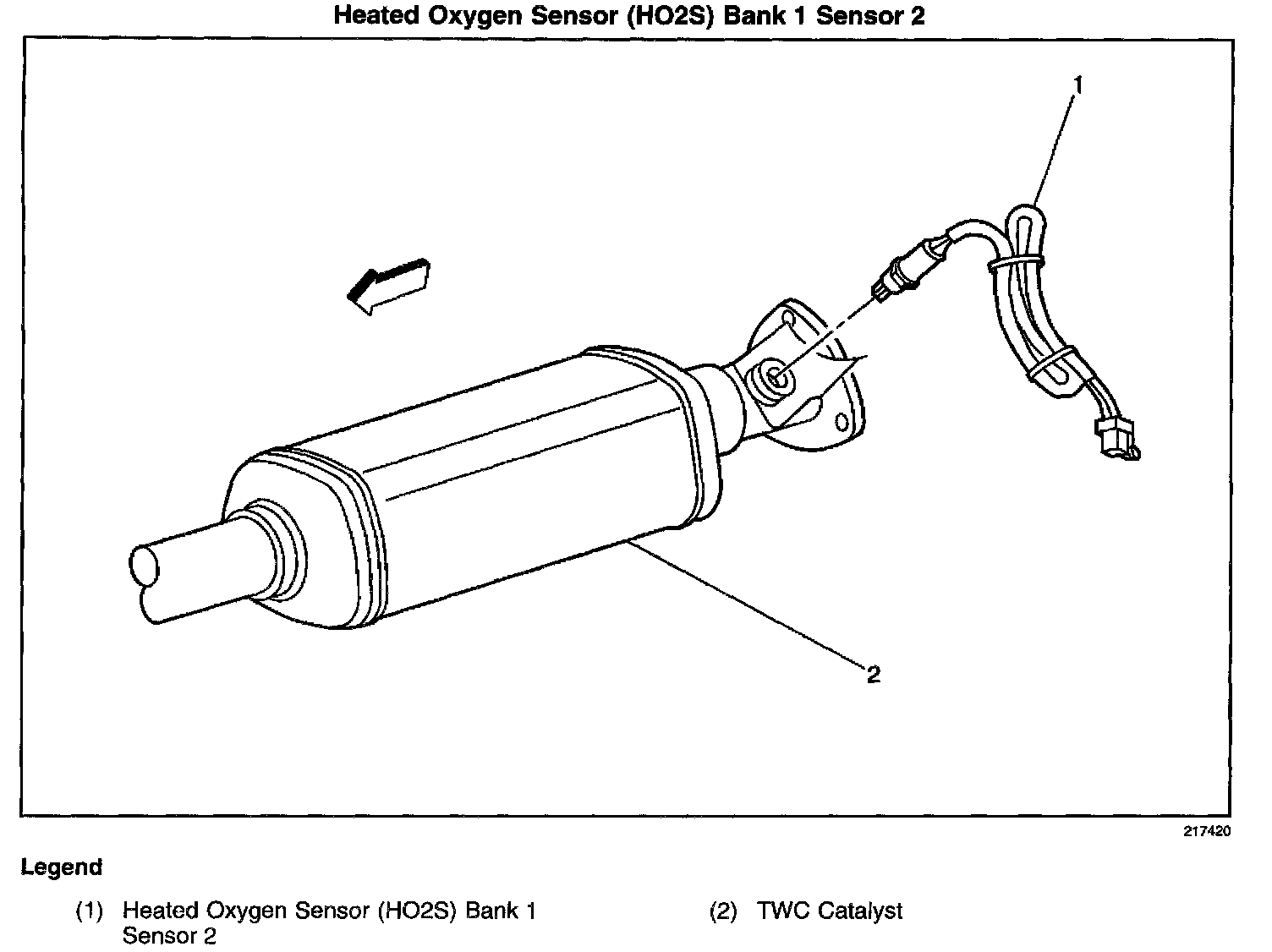 Heated Oxygen Sensor (HO2S) Bank 1 Sensor 2

1

2

217420

Legend

(1) Heated Oxygen Sensor (HO2S) Bank 1 Sensor 2

(2) TWC Catalyst