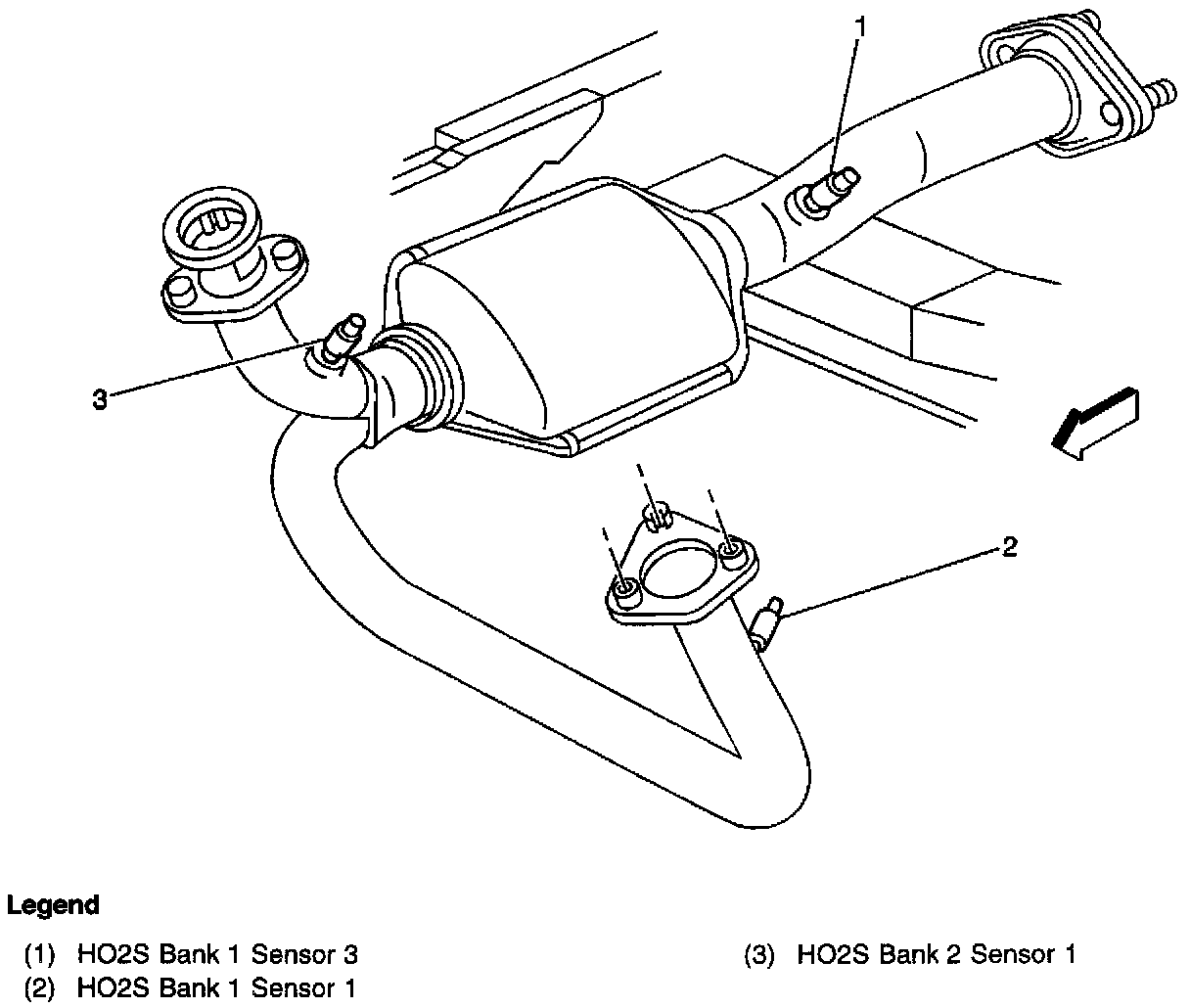 1

3

2

Legend

(1) HO2S Bank 1 Sensor 3
(2) HO2S Bank 1 Sensor 1

(3) HO2S Bank 2 Sensor 1