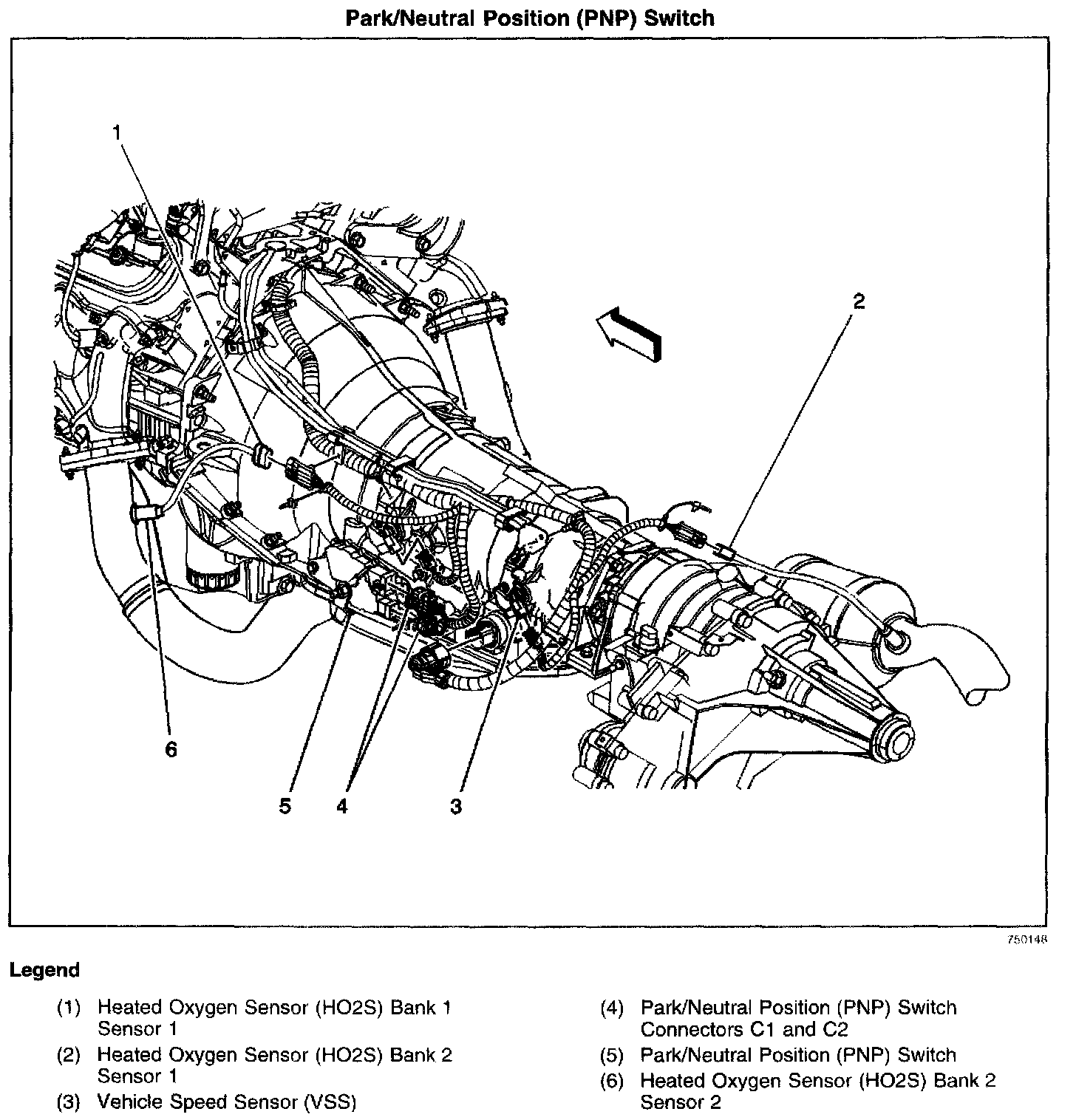 Park/Neutral Position (PNP) Switch

1

2

6

5

4

3

750148

Legend

(1) Heated Oxygen Sensor (HO2S) Bank 1 Sensor 1

(2) Heated Oxygen Sensor (HO2S) Bank 2 Sensor 1

(3) Vehicle Speed Sensor (VSS)

(4) Park/Neutral Position (PNP) Switch Connectors C1 and C2

(5) Park/Neutral Position (PNP) Switch

(6) Heated Oxygen Sensor (HO2S) Bank 2 Sensor 2