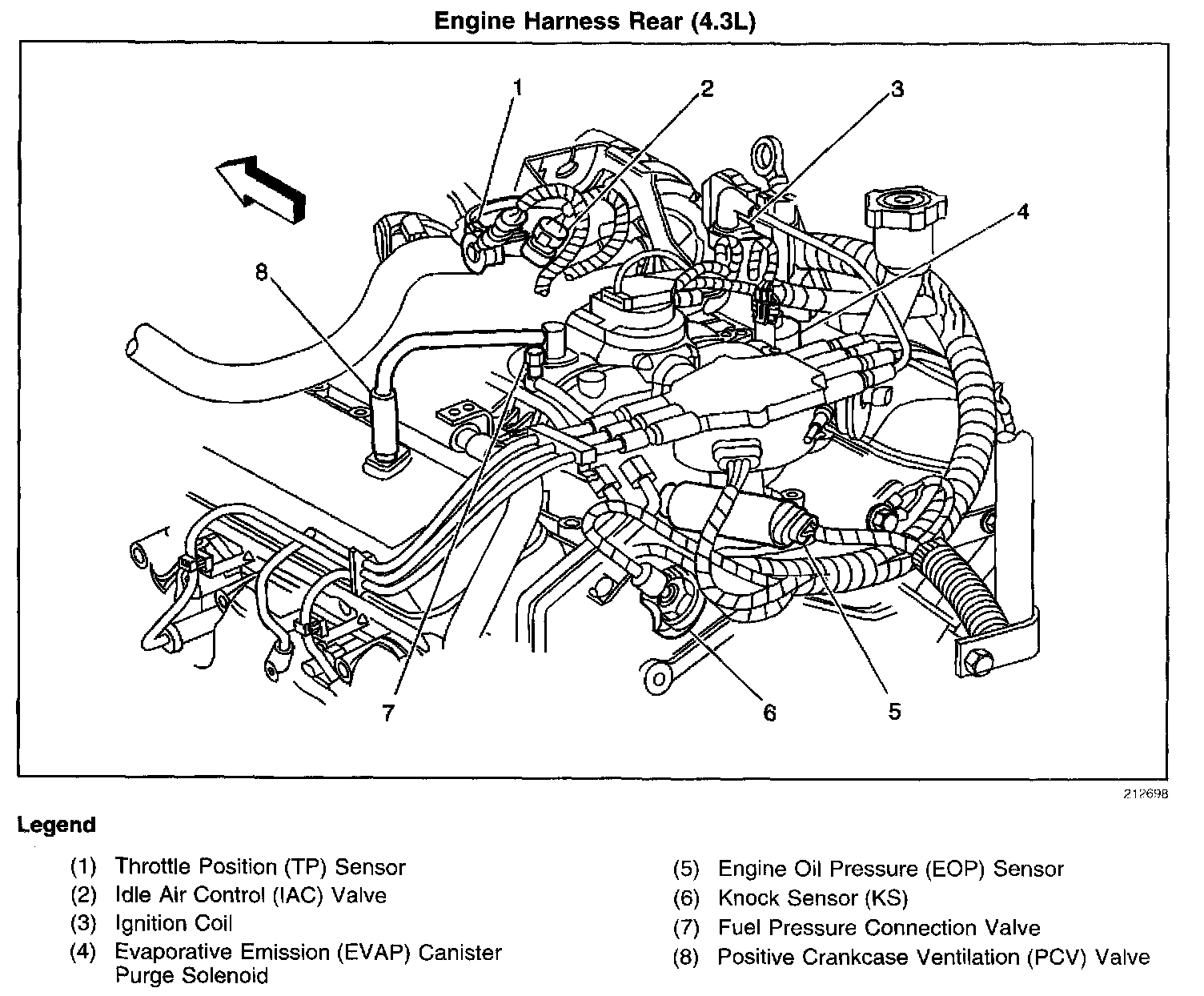 Engine Harness Rear (4.3L)

1
2
3
4
8
7
6
5

212698

Legend

(1) Throttle Position (TP) Sensor
(2) Idle Air Control (IAC) Valve
(3) Ignition Coil
(4) Evaporative Emission (EVAP) Canister Purge Solenoid

(5) Engine Oil Pressure (EOP) Sensor
(6) Knock Sensor (KS)
(7) Fuel Pressure Connection Valve
(8) Positive Crankcase Ventilation (PCV) Valve