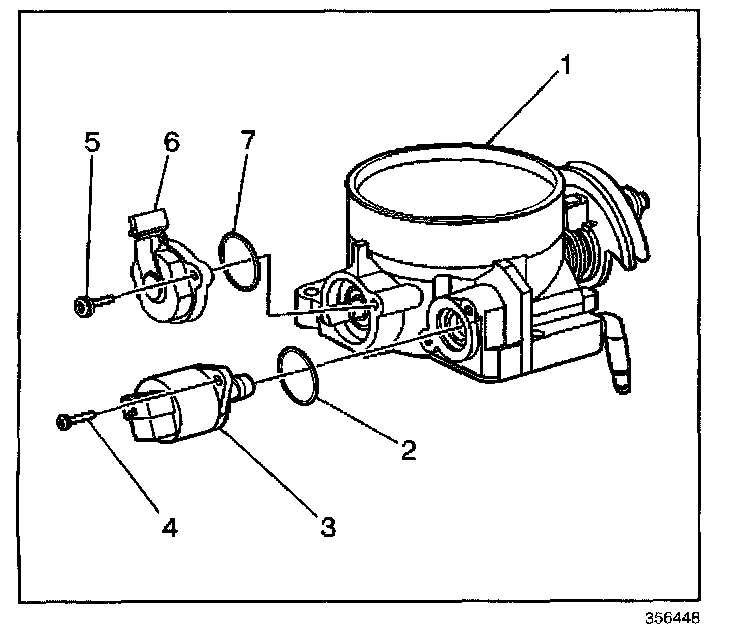 1
5
6
7
2
4
3
356448