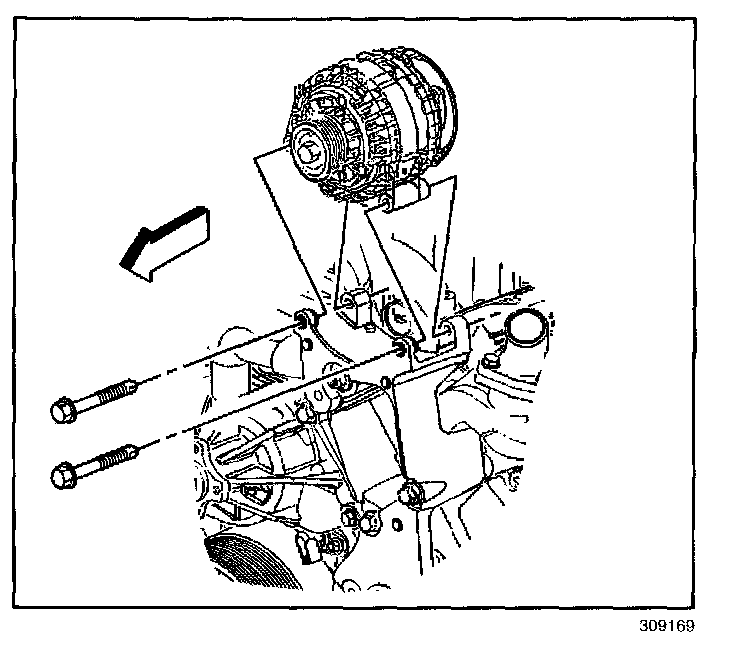 309169