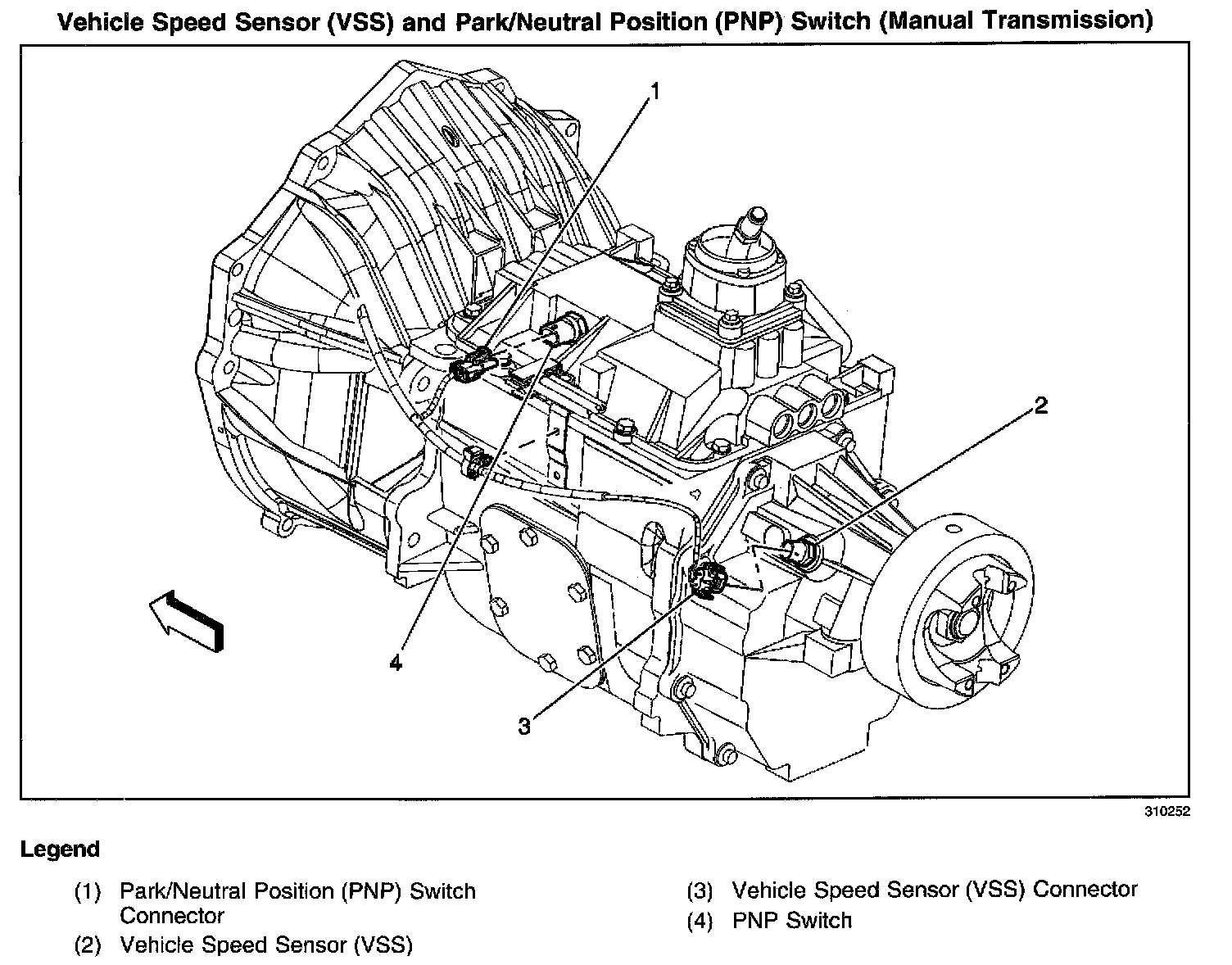 Vehicle Speed Sensor (VSS) and Park/Neutral Position (PNP) Switch (Manual Transmission)

1

2

4

3

310252

Legend

(1) Park/Neutral Position (PNP) Switch Connector

(2) Vehicle Speed Sensor (VSS)

(3) Vehicle Speed Sensor (VSS) Connector

(4) PNP Switch