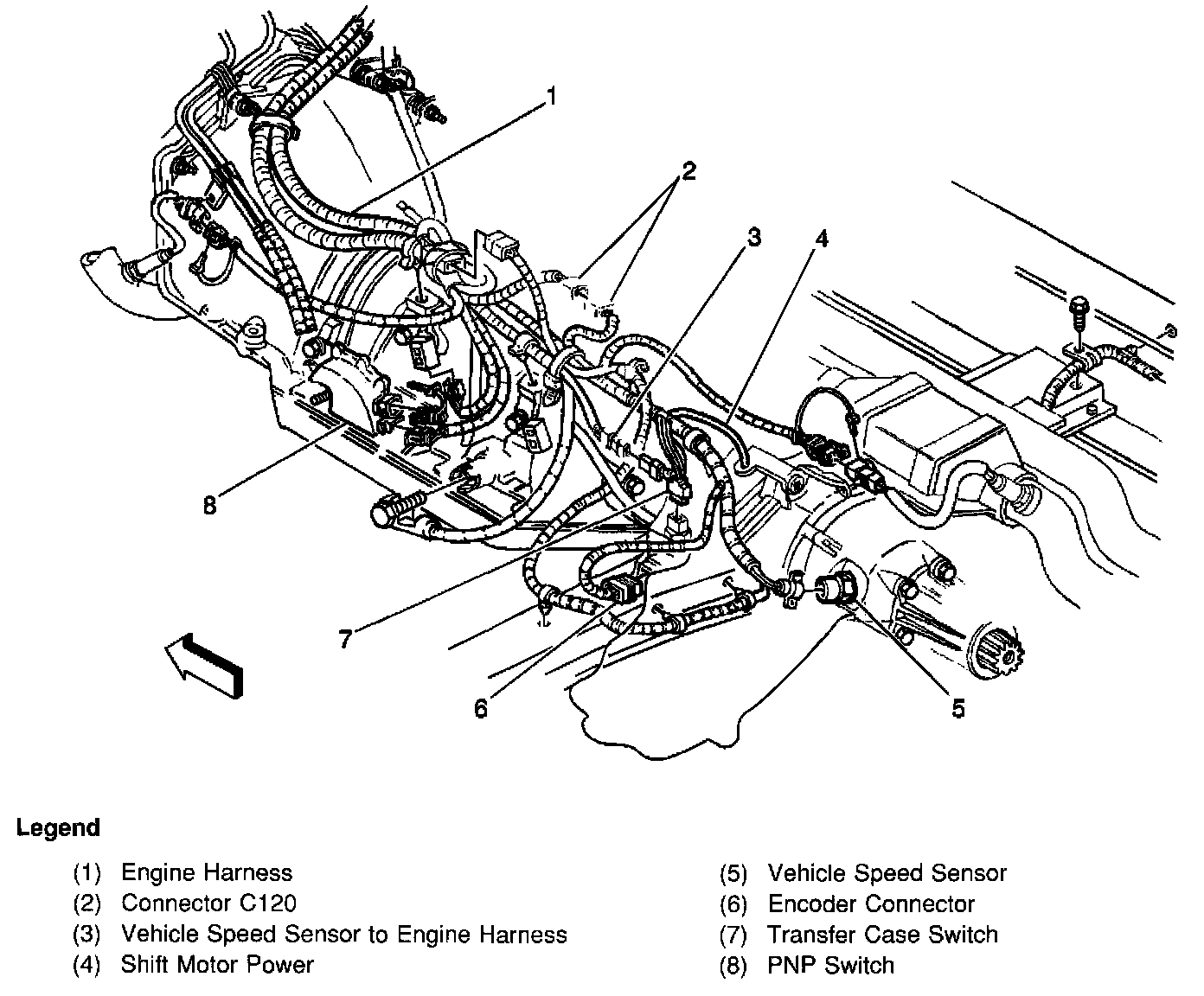 1
2
3
4
8
7
6
5

Legend

(1) Engine Harness
(2) Connector C120
(3) Vehicle Speed Sensor to Engine Harness
(4) Shift Motor Power

(5) Vehicle Speed Sensor
(6) Encoder Connector
(7) Transfer Case Switch
(8) PNP Switch