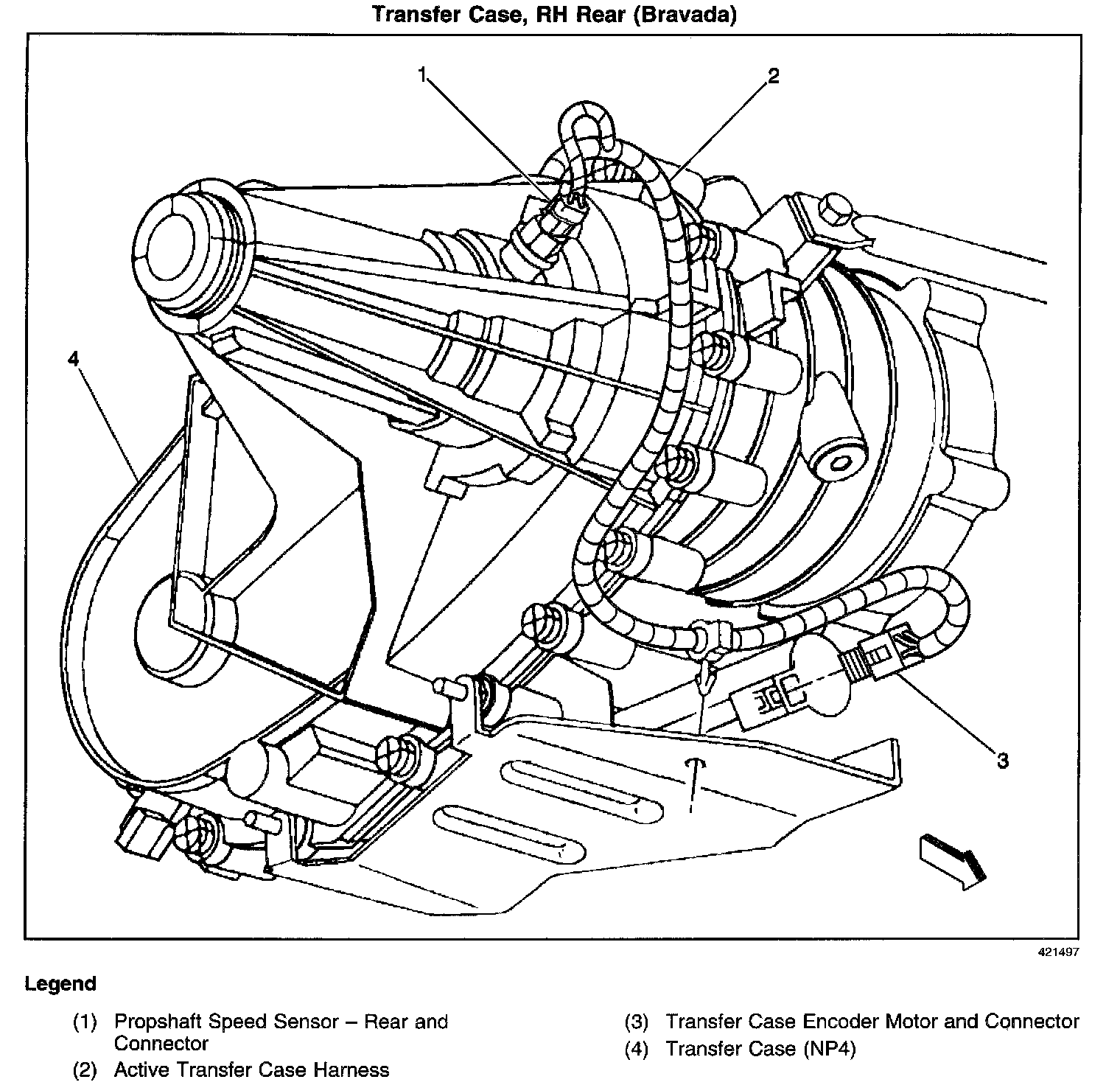 Transfer Case, RH Rear (Bravada)

1

2

4

3

421497

Legend

(1) Propshaft Speed Sensor – Rear and Connector

(2) Active Transfer Case Harness

(3) Transfer Case Encoder Motor and Connector

(4) Transfer Case (NP4)