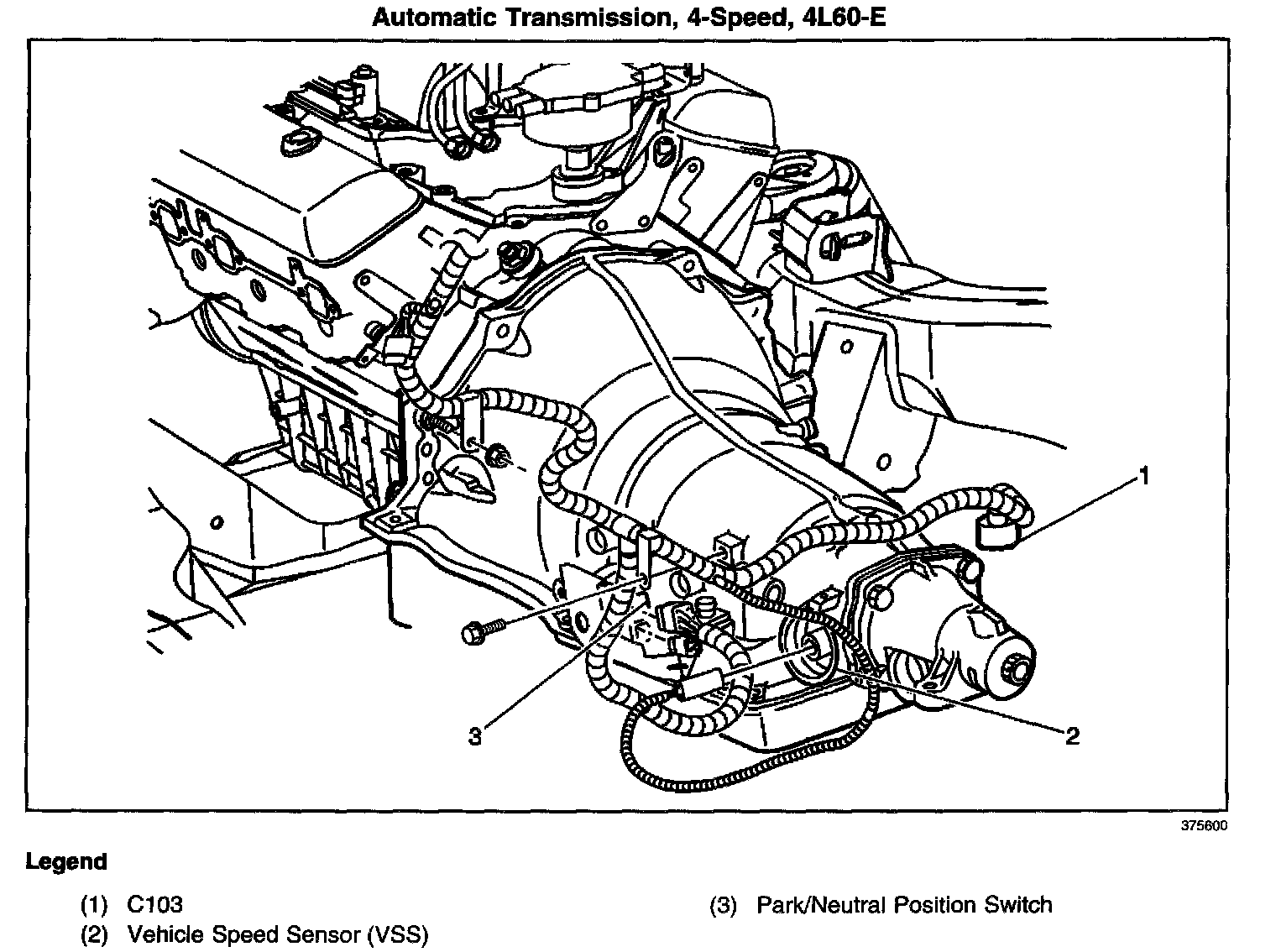 Automatic Transmission, 4-Speed, 4L60-E

1

3

2

375600

Legend

(1) C103

(2) Vehicle Speed Sensor (VSS)

(3) Park/Neutral Position Switch