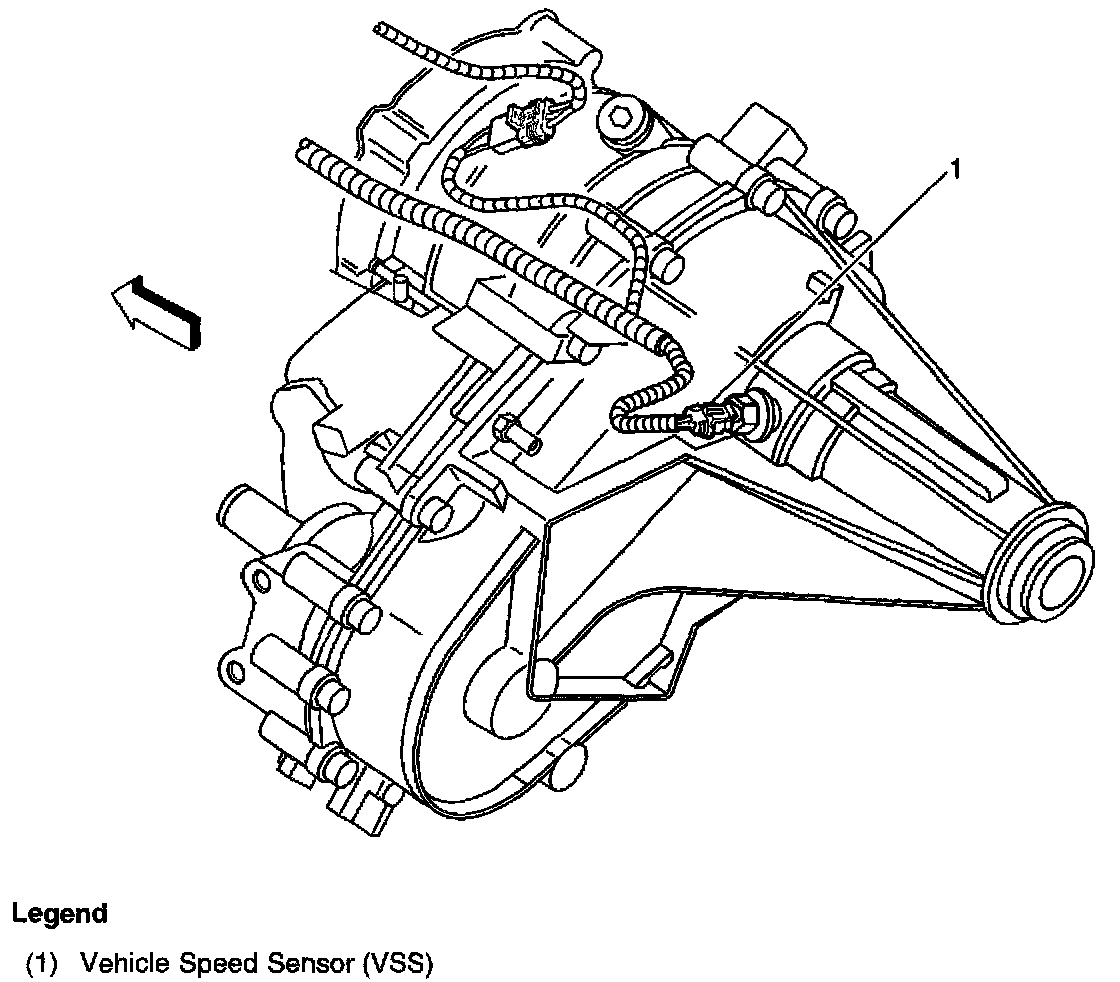 1

Legend

(1) Vehicle Speed Sensor (VSS)