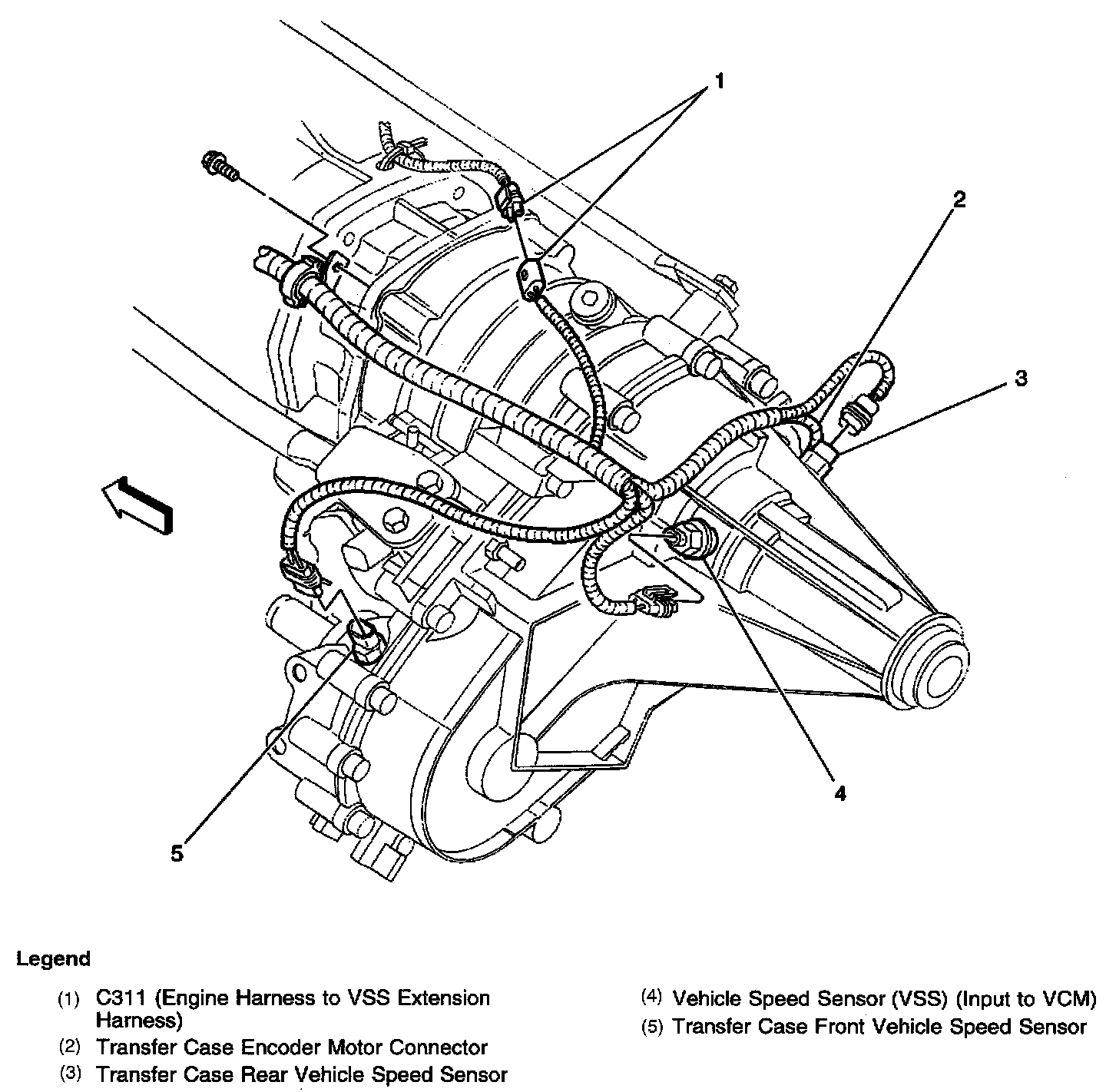 1
2
3
4
5

Legend

(1) C311 (Engine Harness to VSS Extension Harness)
(2) Transfer Case Encoder Motor Connector
(3) Transfer Case Rear Vehicle Speed Sensor

(4) Vehicle Speed Sensor (VSS) (Input to VCM)
(5) Transfer Case Front Vehicle Speed Sensor