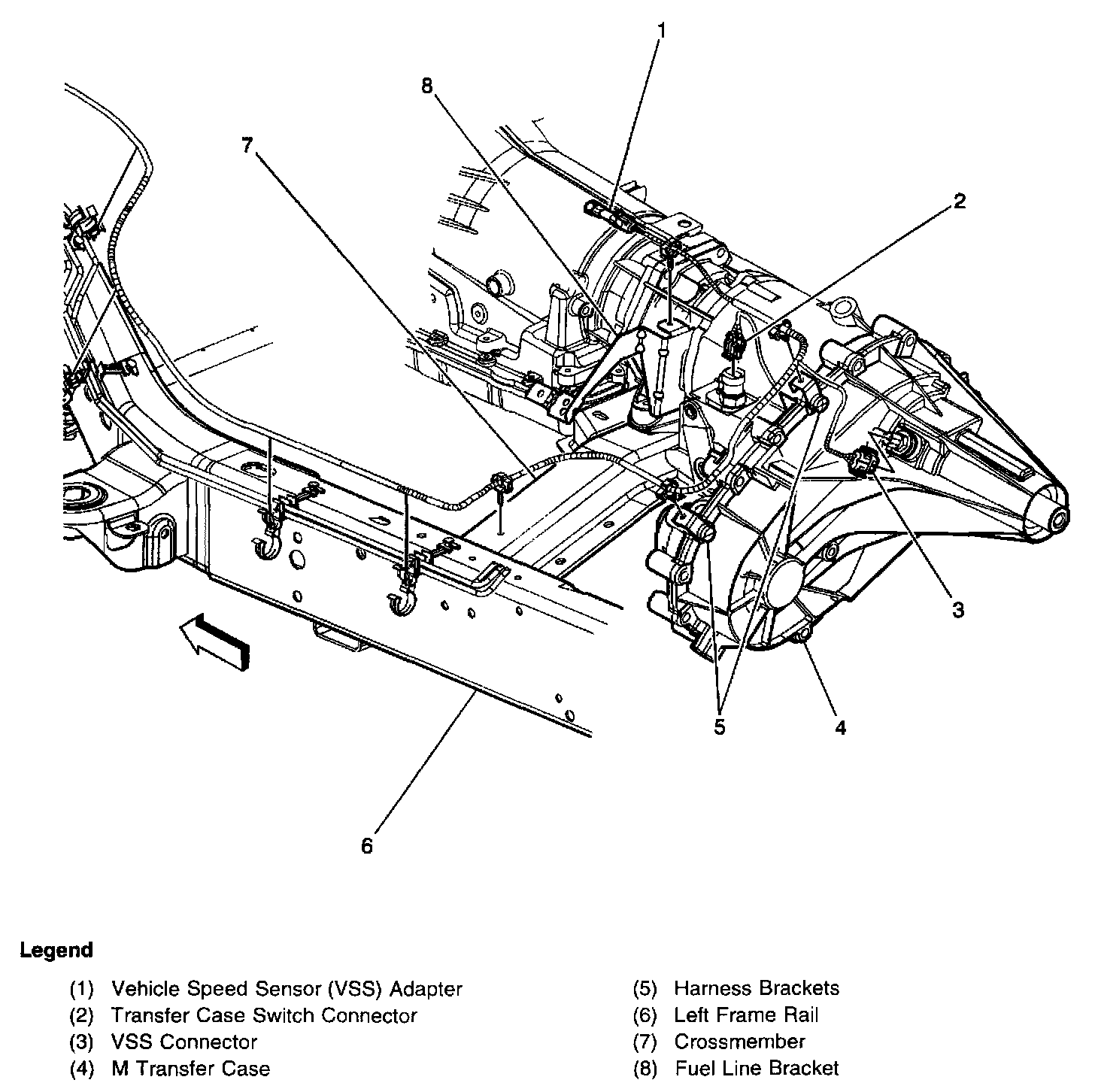 1
8
7
2
3
5
4
6

Legend

(1) Vehicle Speed Sensor (VSS) Adapter
(2) Transfer Case Switch Connector
(3) VSS Connector
(4) M Transfer Case

(5) Harness Brackets
(6) Left Frame Rail
(7) Crossmember
(8) Fuel Line Bracket