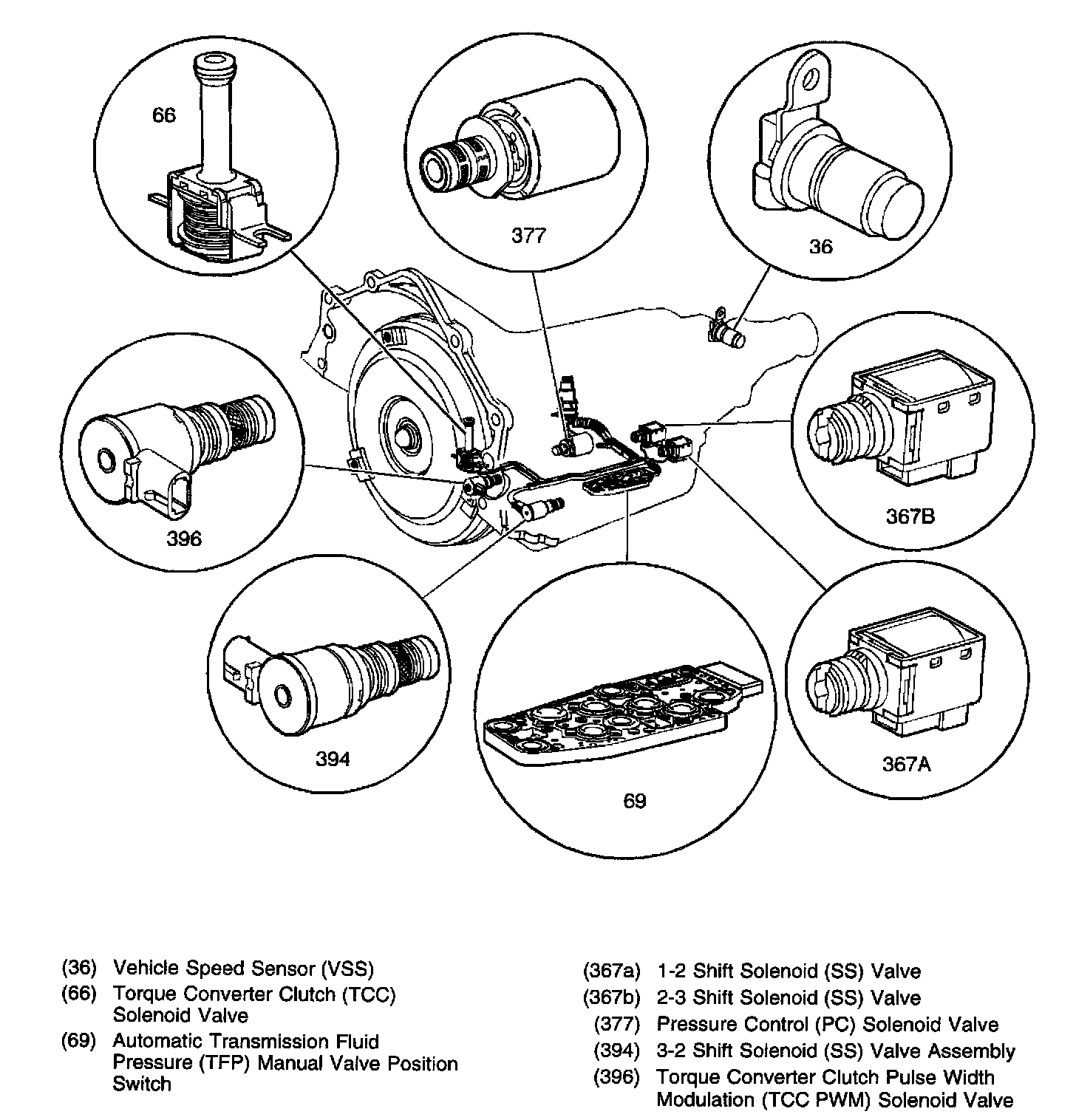 66

377

36

396

367B

394

69

367A

(36) Vehicle Speed Sensor (VSS)
(66) Torque Converter Clutch (TCC) Solenoid Valve
(69) Automatic Transmission Fluid Pressure (TFP) Manual Valve Position Switch

(367a) 1-2 Shift Solenoid (SS) Valve
(367b) 2-3 Shift Solenoid (SS) Valve
(377) Pressure Control (PC) Solenoid Valve
(394) 3-2 Shift Solenoid (SS) Valve Assembly
(396) Torque Converter Clutch Pulse Width Modulation (TCC PWM) Solenoid Valve