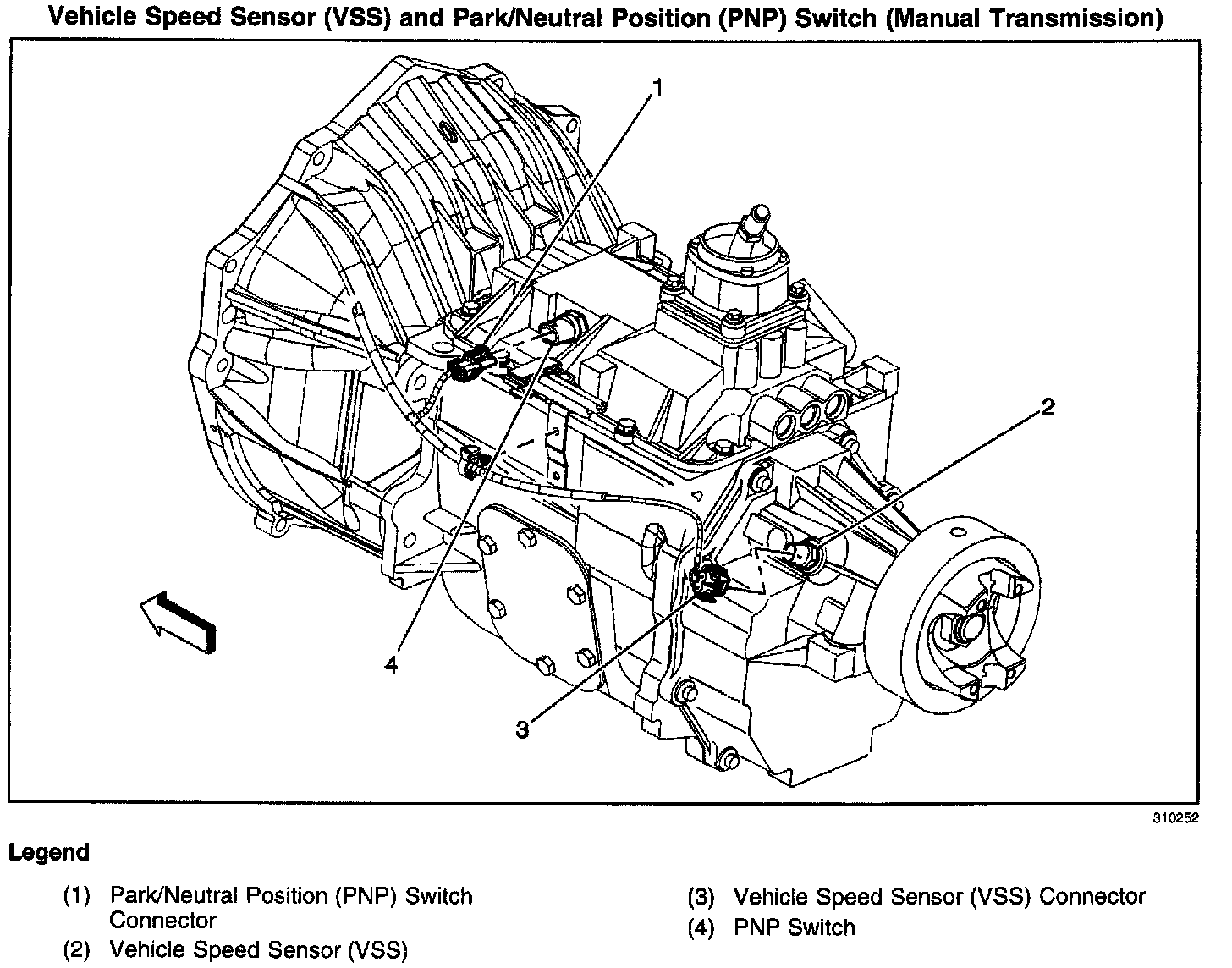 Vehicle Speed Sensor (VSS) and Park/Neutral Position (PNP) Switch (Manual Transmission)

1

2

4

3

310252

Legend

(1) Park/Neutral Position (PNP) Switch Connector

(2) Vehicle Speed Sensor (VSS)

(3) Vehicle Speed Sensor (VSS) Connector

(4) PNP Switch