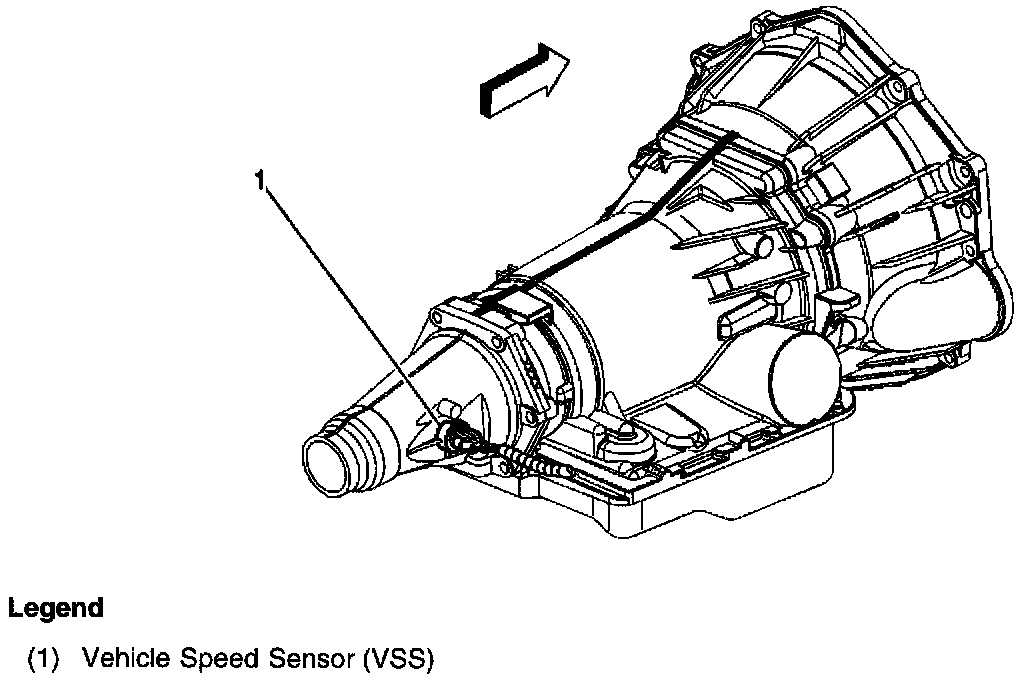 1

Legend

(1) Vehicle Speed Sensor (VSS)