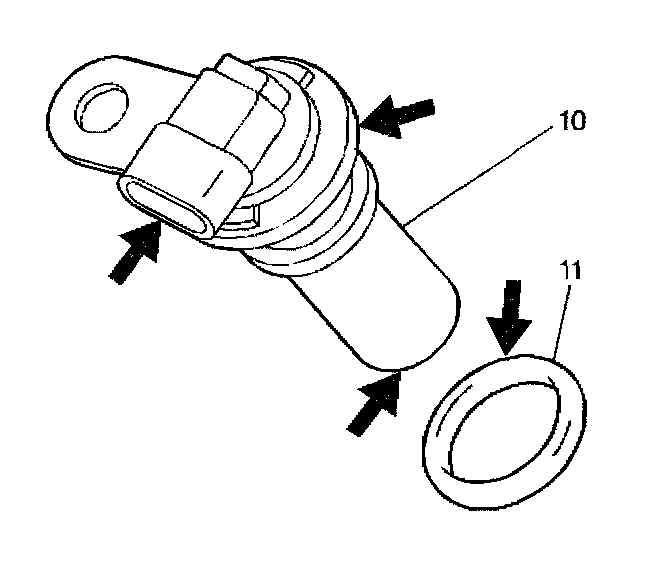 10

11