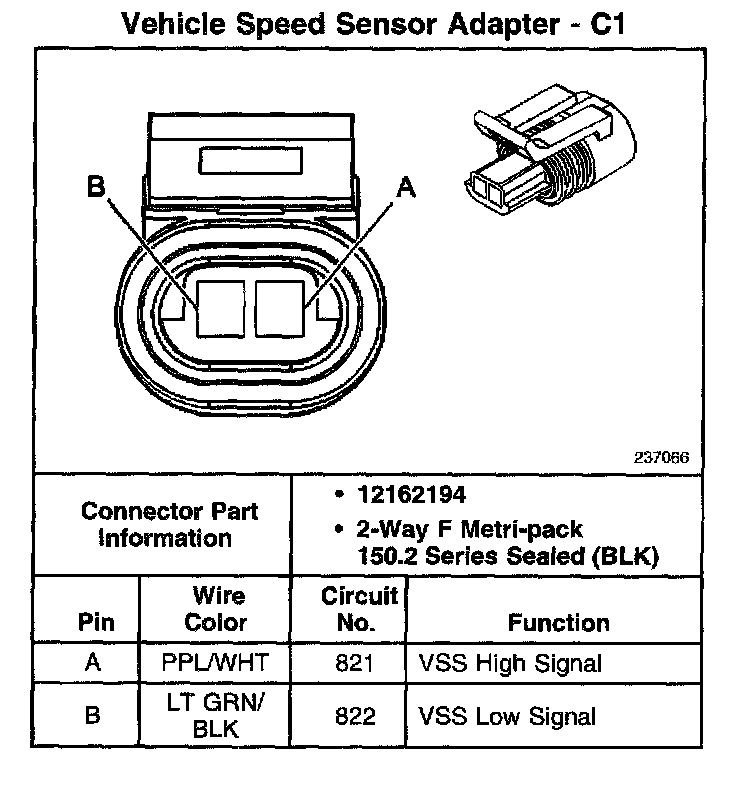 Vehicle Speed Sensor Adapter - C1

B
A

237066

Connector Part Information

• 12162194
• 2-Way F Metri-pack 150.2 Series Sealed (BLK)

| Pin | Wire Color | Circuit No. | Function |
|---|---|---|---|
| A | PPL/WHT | 821 | VSS High Signal |
| B | LT GRN/ BLK | 822 | VSS Low Signal |