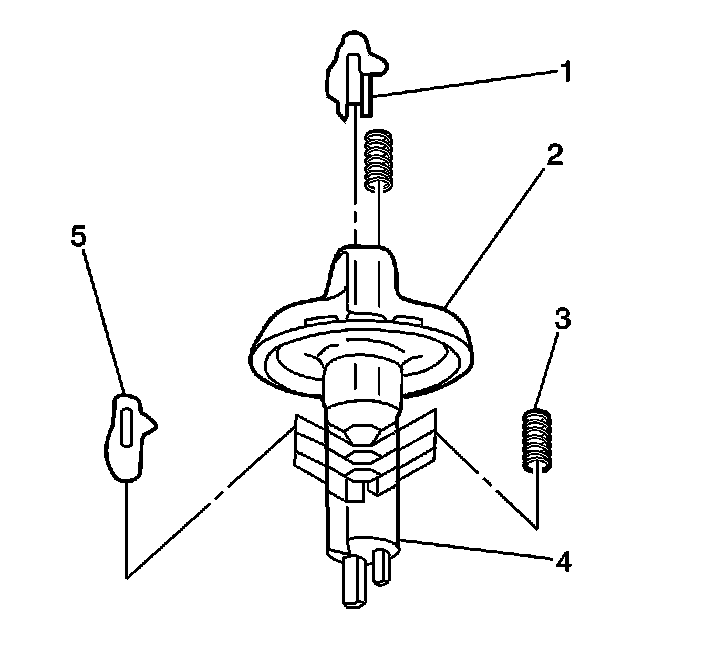 1
2
5
3
4