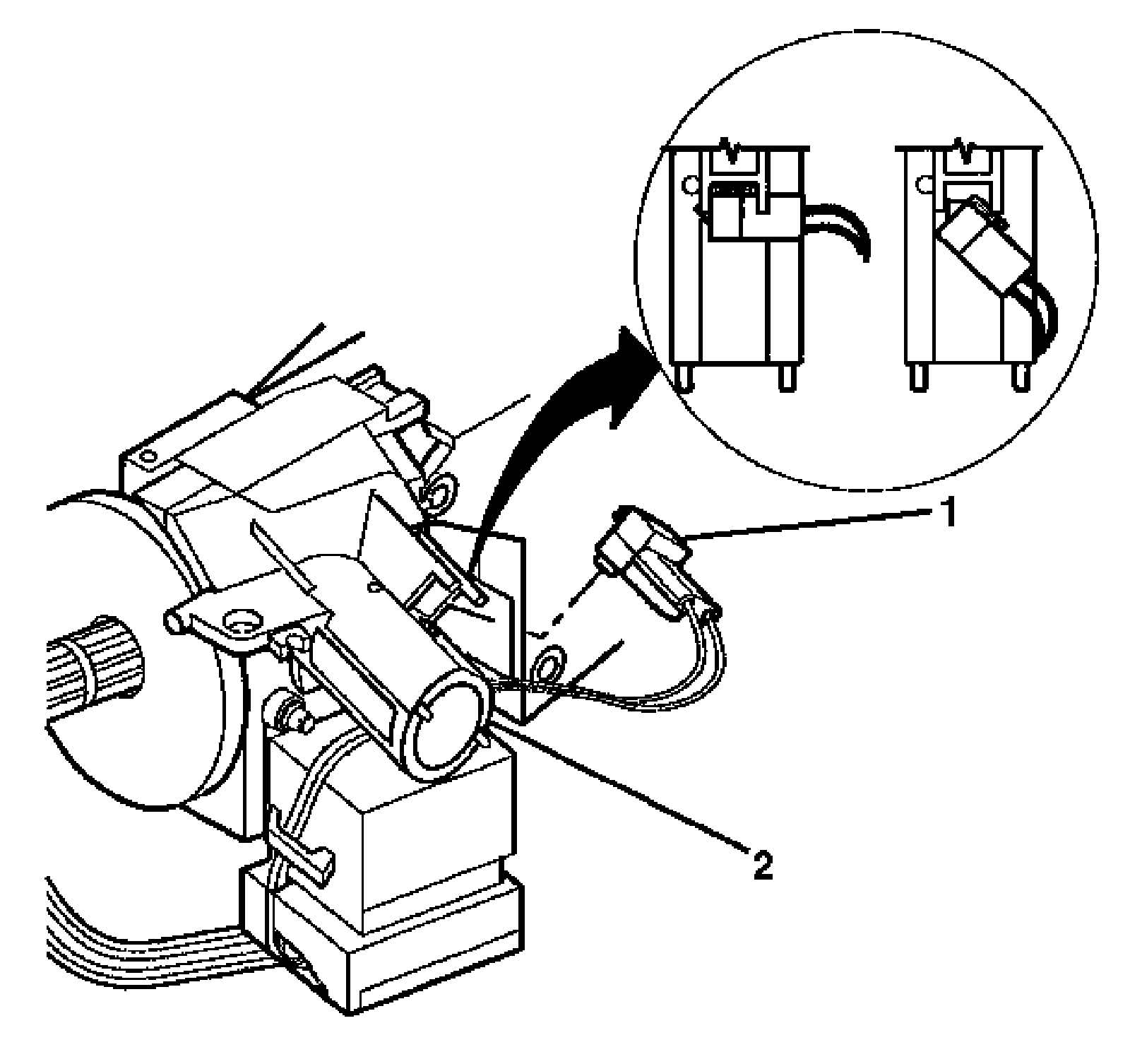 1
2