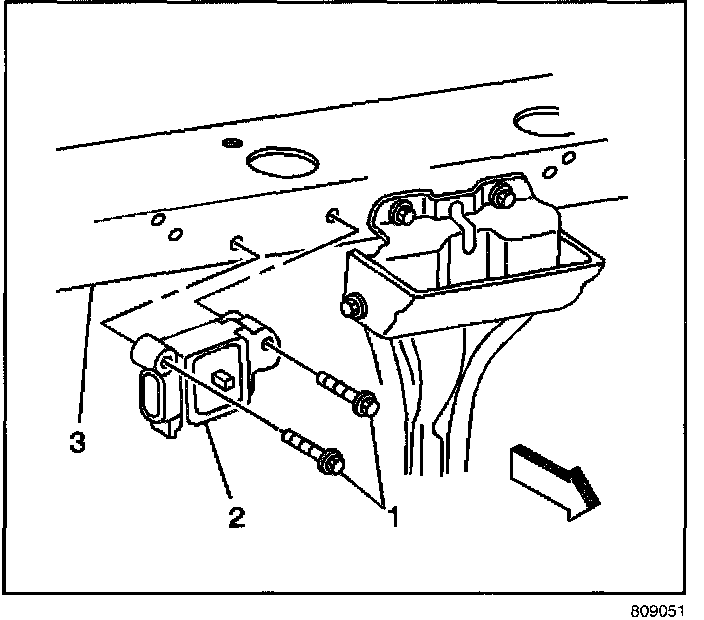 3

2

1

809051