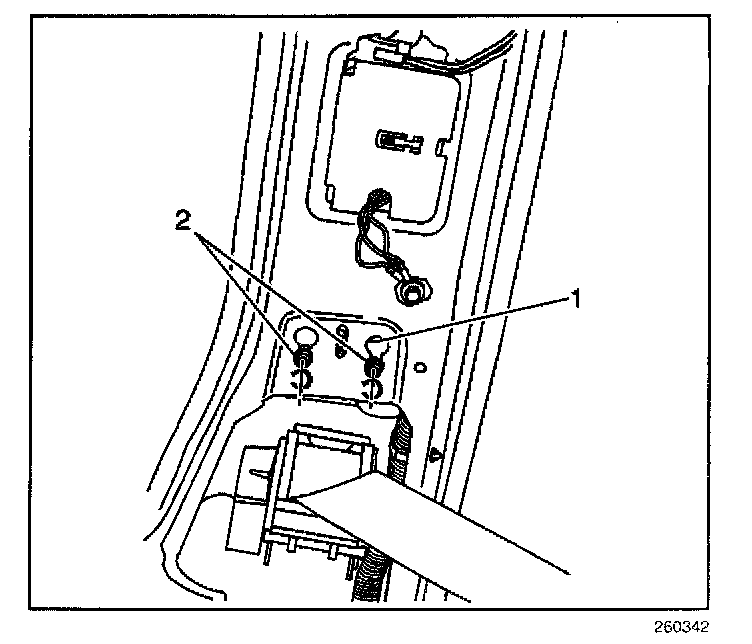 2

1

260342