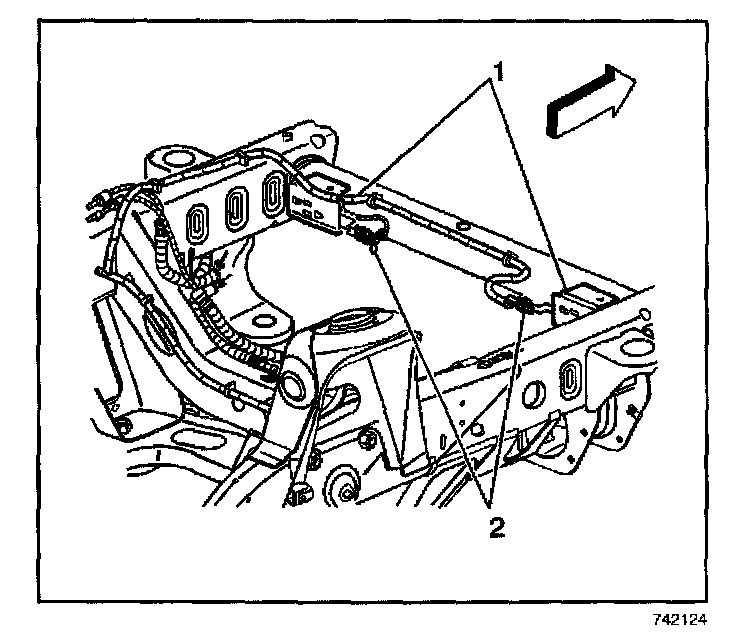 1

2

742124