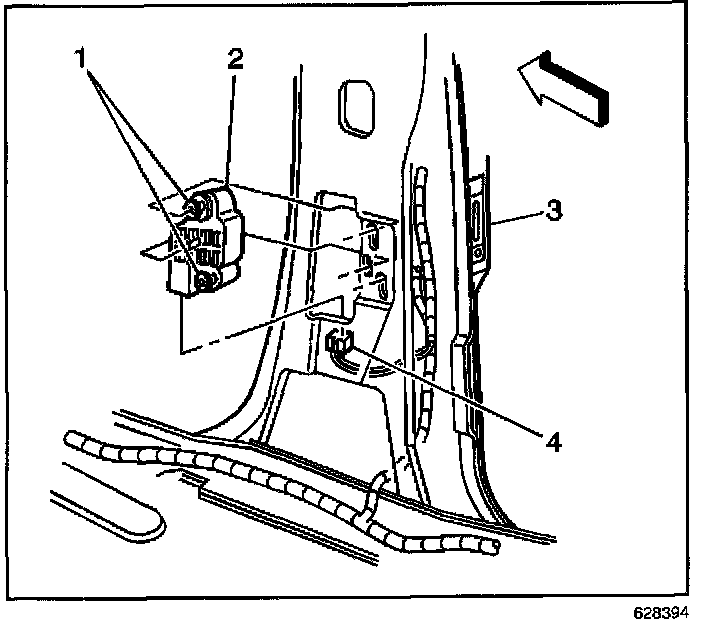 1
2
3
4
628394