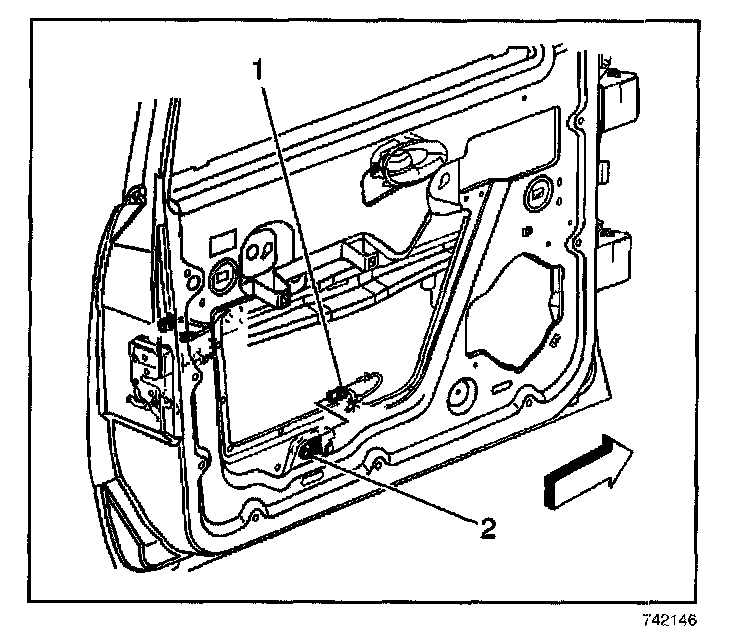 1
2
742146