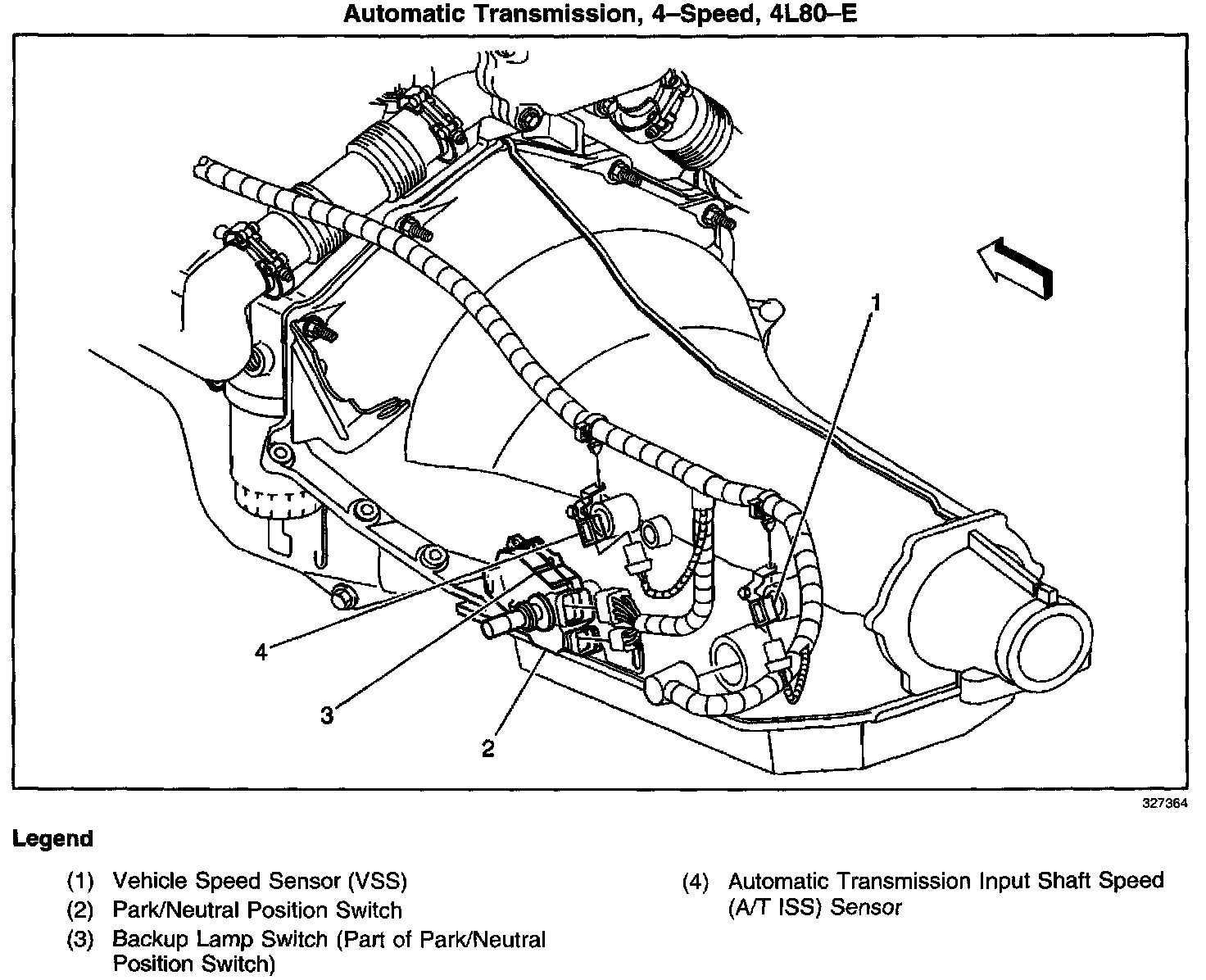 Automatic Transmission, 4–Speed, 4L80–E

1

4

3

2

327364

Legend

(1) Vehicle Speed Sensor (VSS)
(2) Park/Neutral Position Switch
(3) Backup Lamp Switch (Part of Park/Neutral Position Switch)

(4) Automatic Transmission Input Shaft Speed (A/T ISS) Sensor