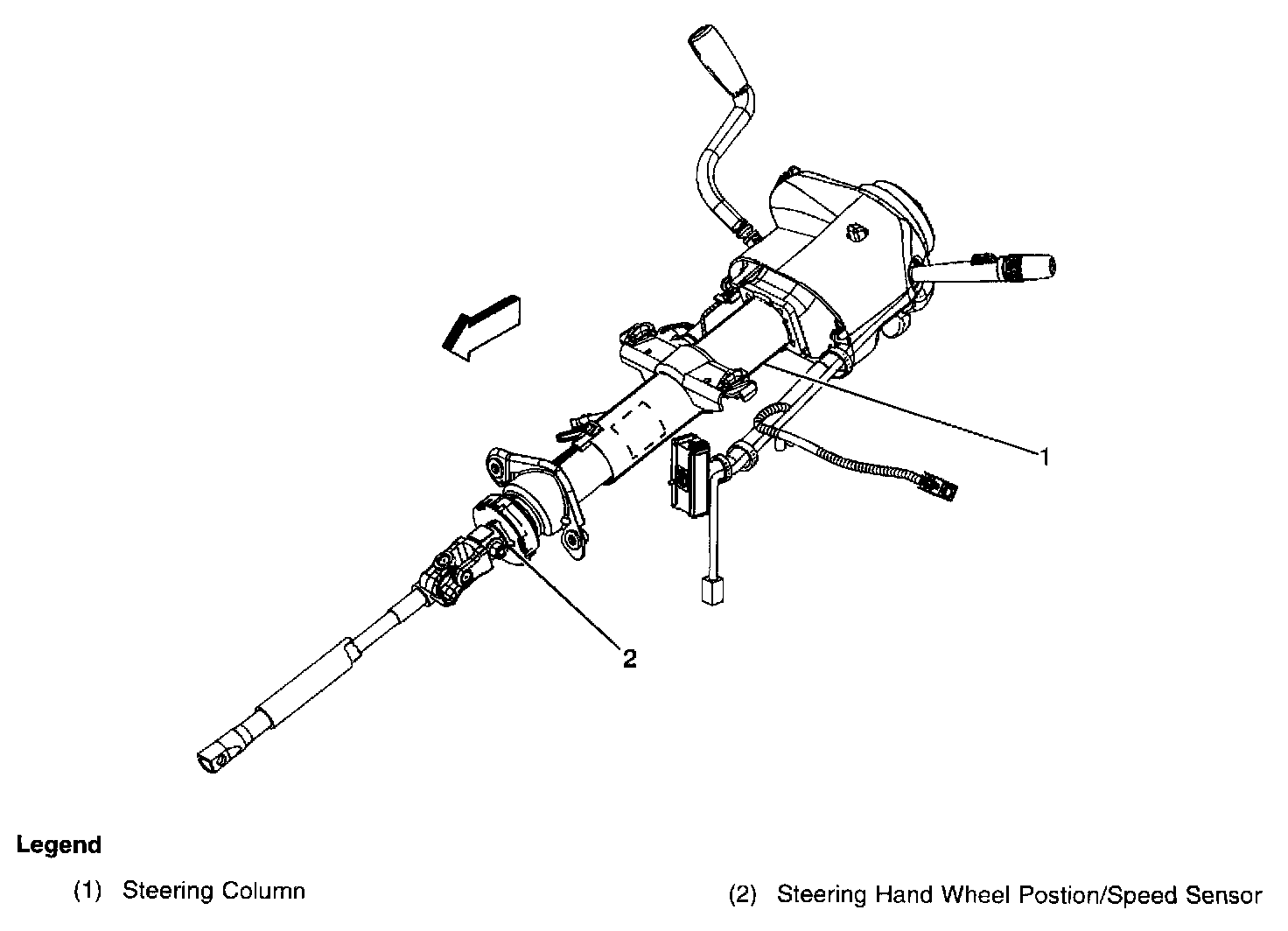 1

2

Legend

(1) Steering Column

(2) Steering Hand Wheel Postion/Speed Sensor