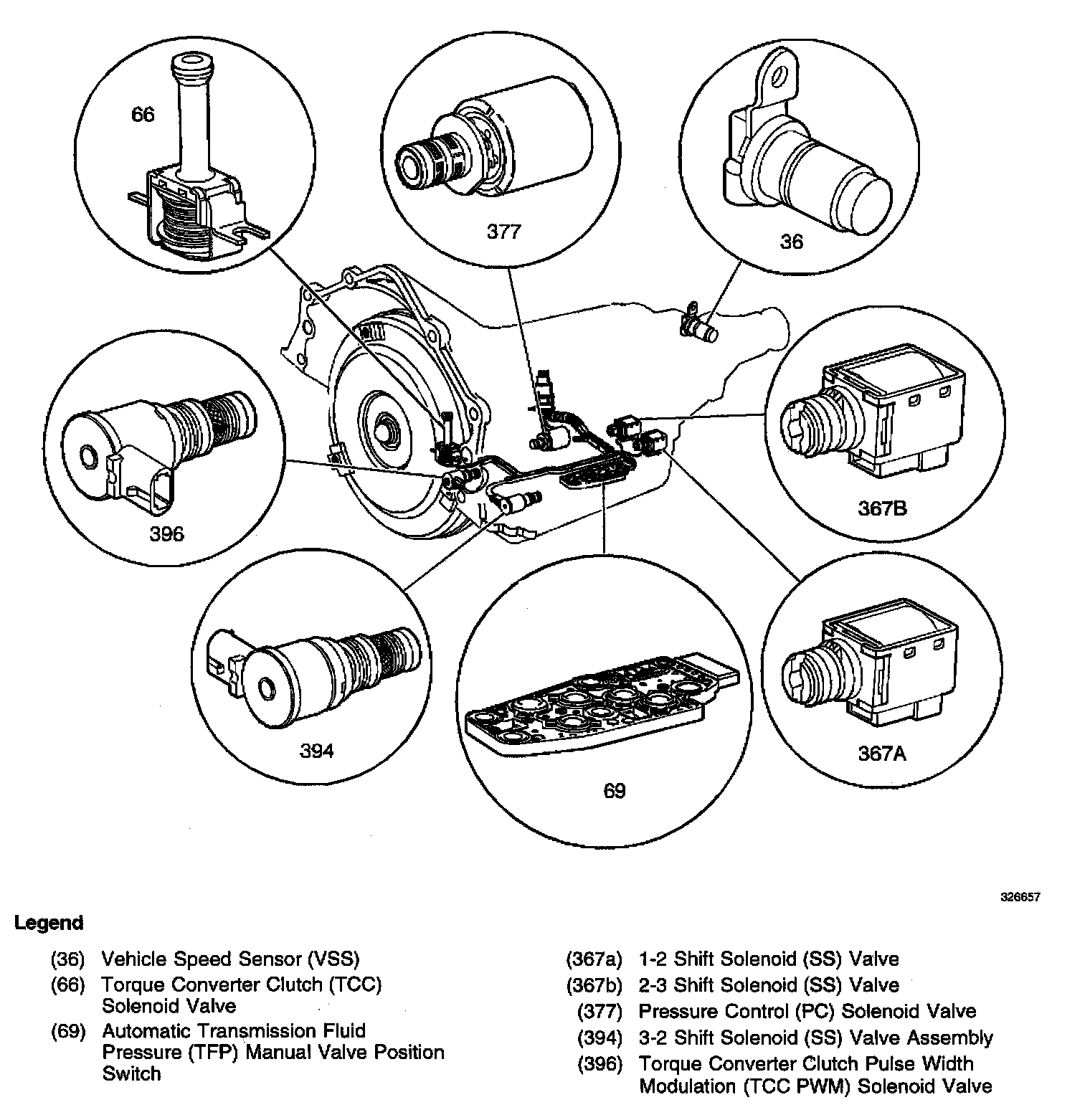 66

377

36

396

367B

394

69

367A

326657

Legend

(36) Vehicle Speed Sensor (VSS)
(66) Torque Converter Clutch (TCC) Solenoid Valve
(69) Automatic Transmission Fluid Pressure (TFP) Manual Valve Position Switch

(367a) 1-2 Shift Solenoid (SS) Valve
(367b) 2-3 Shift Solenoid (SS) Valve
(377) Pressure Control (PC) Solenoid Valve
(394) 3-2 Shift Solenoid (SS) Valve Assembly
(396) Torque Converter Clutch Pulse Width Modulation (TCC PWM) Solenoid Valve