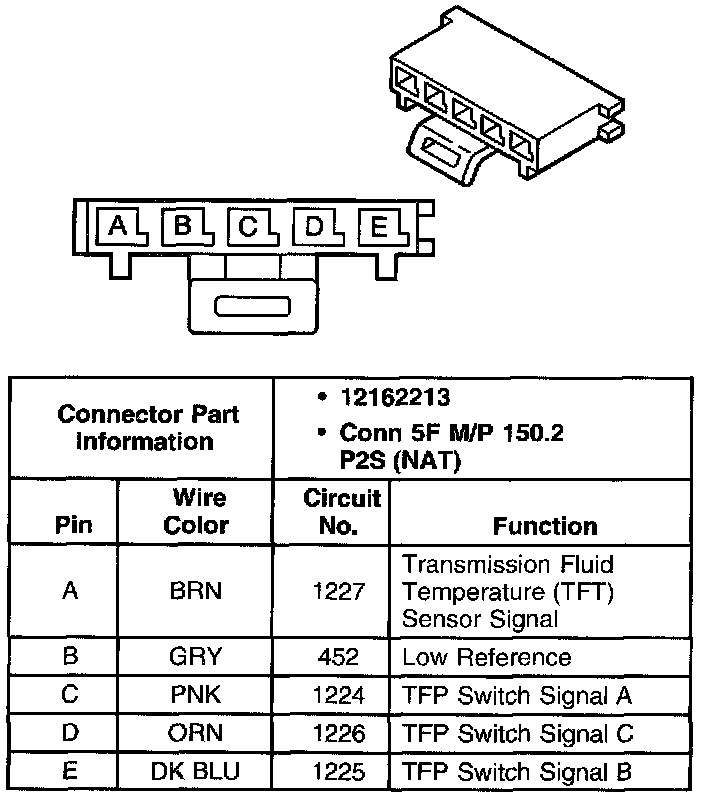 A B C D E

| Connector Part Information | | • 12162213 • Conn 5F M/P 150.2 P2S (NAT) | |
|---|---|---|---|
| Pin | Wire Color | Circuit No. | Function |
| A | BRN | 1227 | Transmission Fluid Temperature (TFT) Sensor Signal |
| B | GRY | 452 | Low Reference |
| C | PNK | 1224 | TFP Switch Signal A |
| D | ORN | 1226 | TFP Switch Signal C |
| E | DK BLU | 1225 | TFP Switch Signal B |