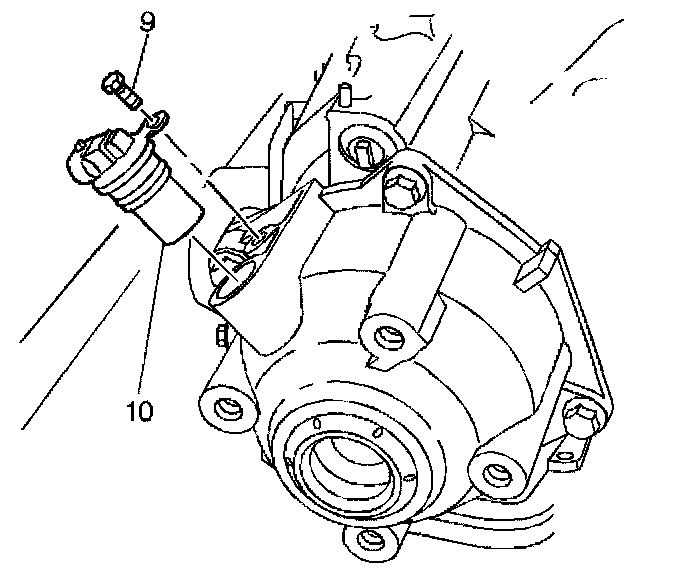 9

10