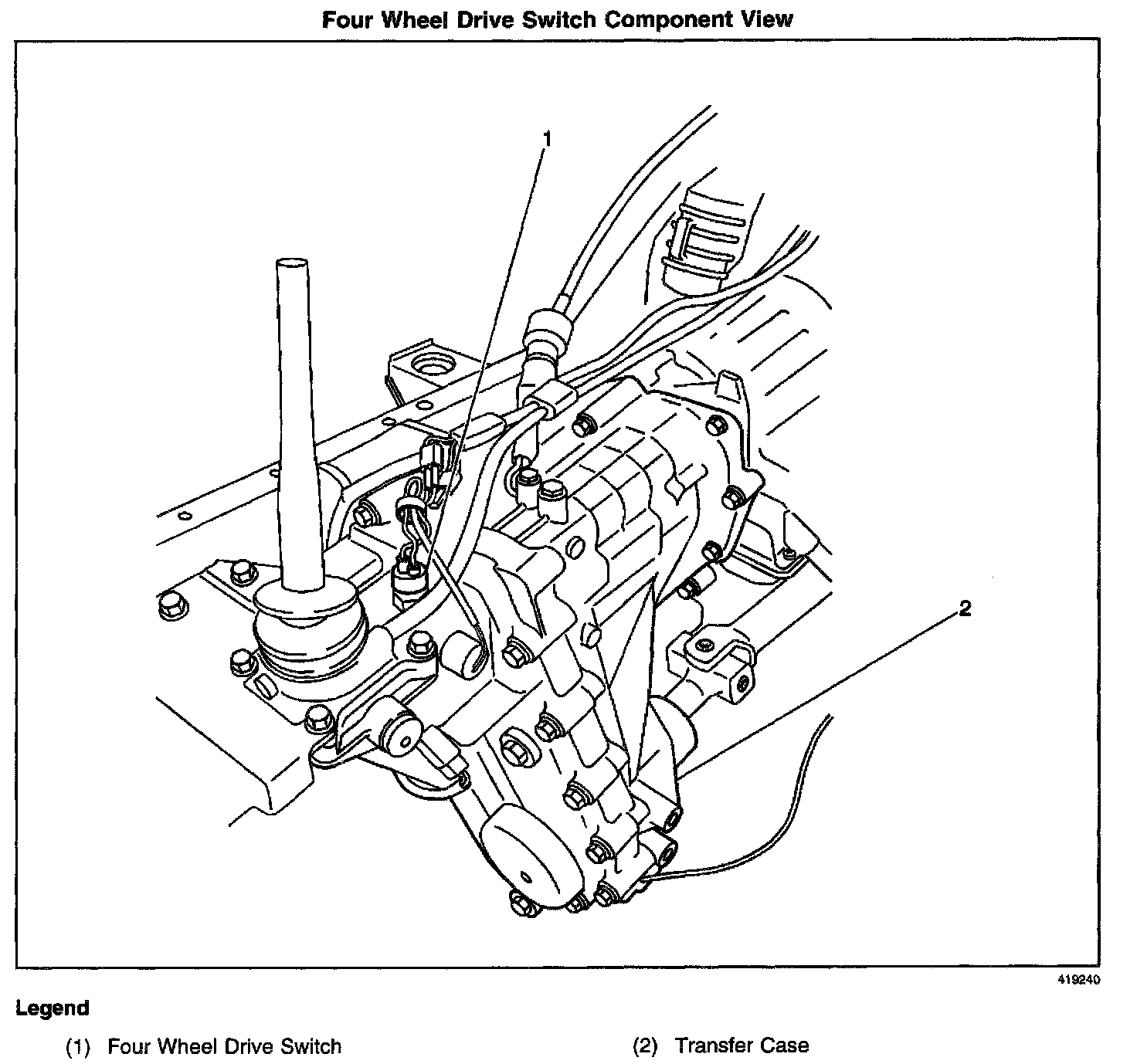 Four Wheel Drive Switch Component View

1

2

419240

Legend

(1) Four Wheel Drive Switch

(2) Transfer Case