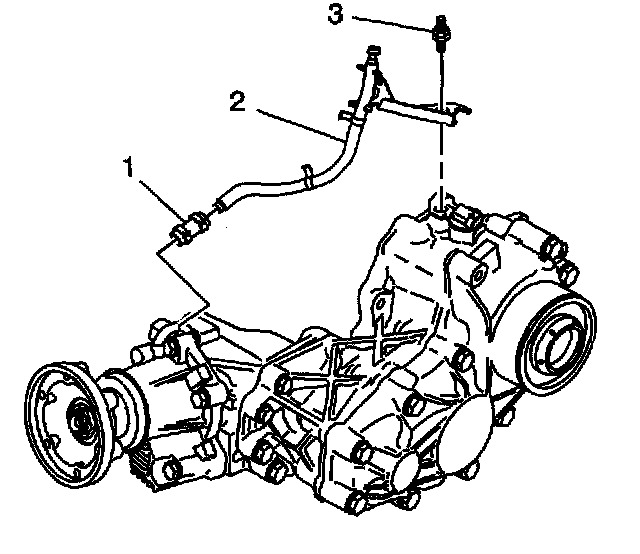 3
2
1