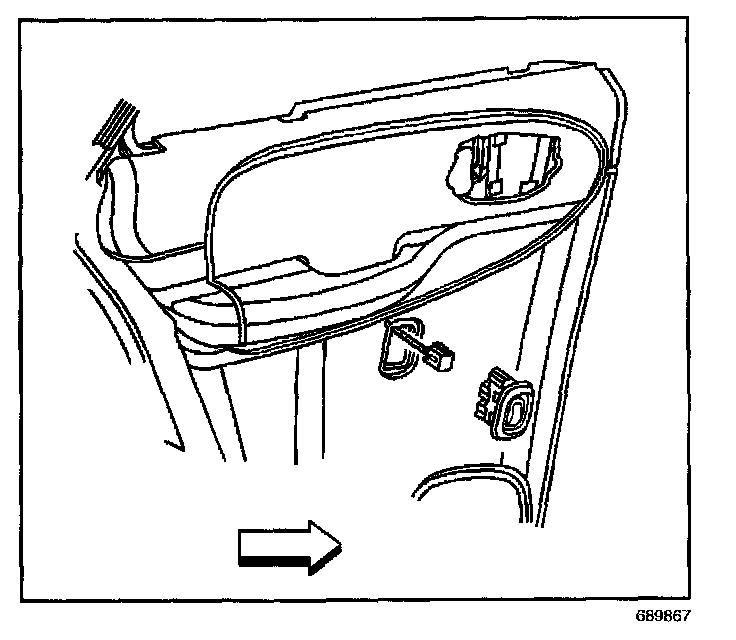 689867