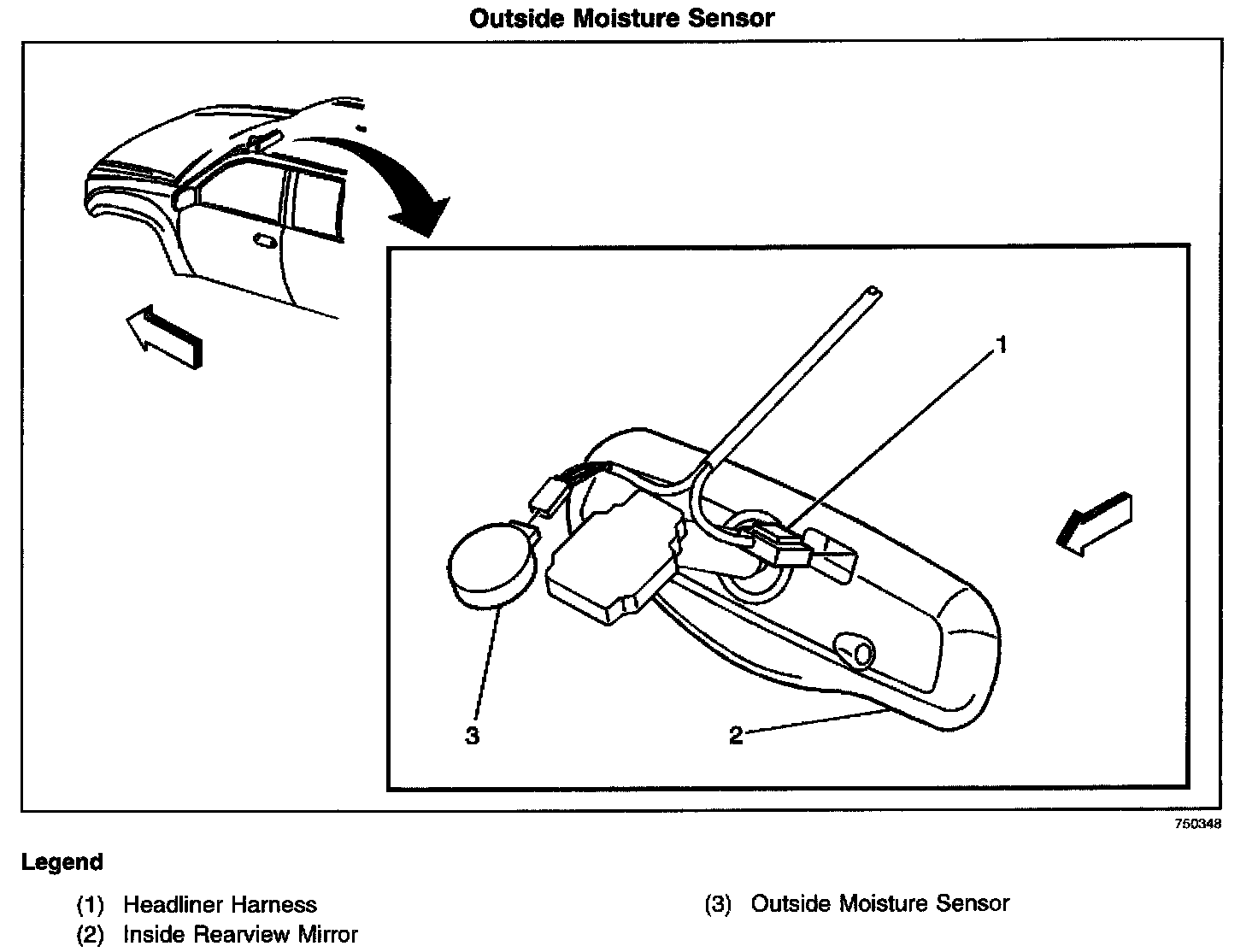 Outside Moisture Sensor

1

3

2

750348

Legend

(1) Headliner Harness
(2) Inside Rearview Mirror

(3) Outside Moisture Sensor