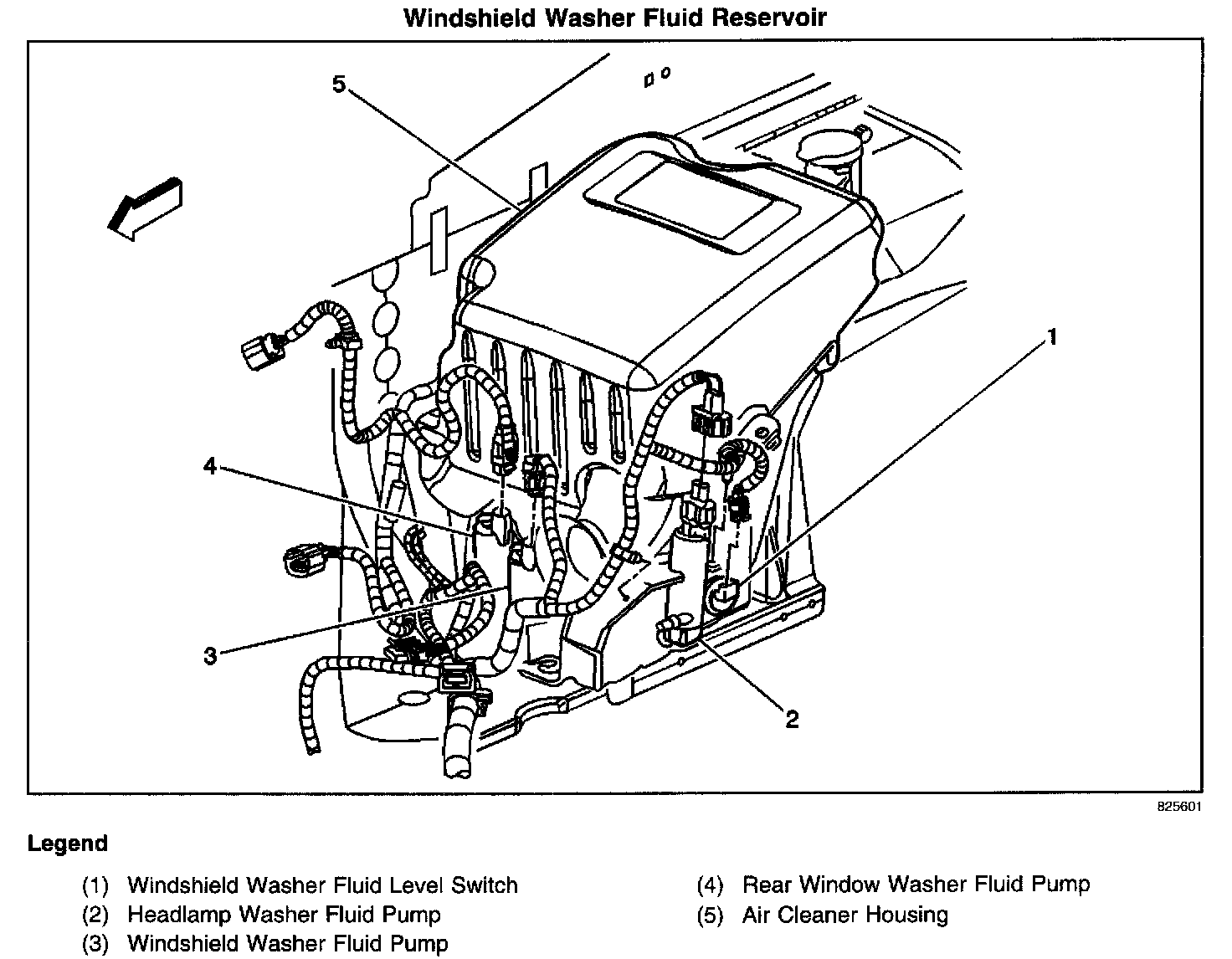 Windshield Washer Fluid Reservoir

5

1

4

3

2

825601

Legend

(1) Windshield Washer Fluid Level Switch
(2) Headlamp Washer Fluid Pump
(3) Windshield Washer Fluid Pump

(4) Rear Window Washer Fluid Pump
(5) Air Cleaner Housing