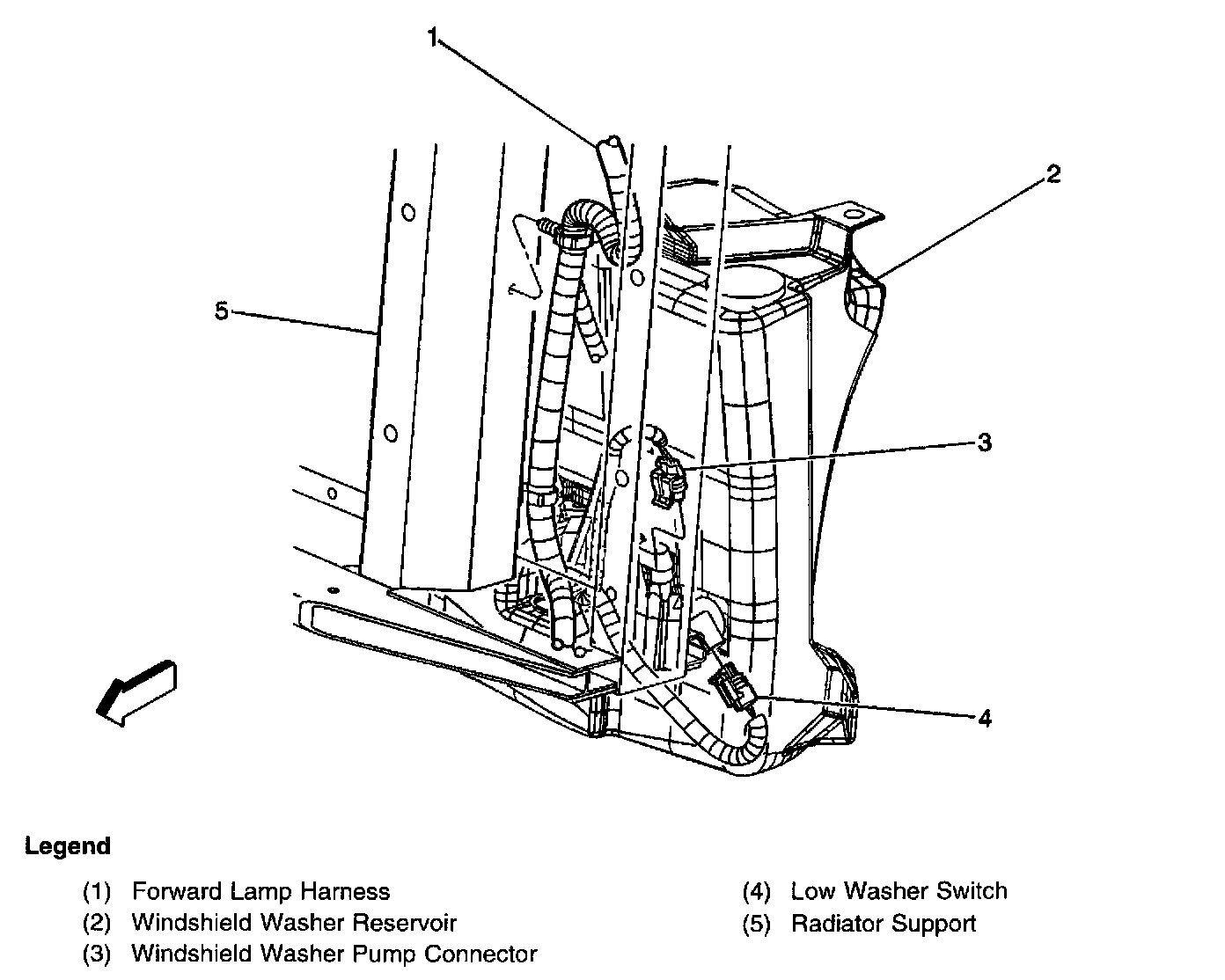 1

2

5

3

4

Legend

(1) Forward Lamp Harness
(2) Windshield Washer Reservoir
(3) Windshield Washer Pump Connector

(4) Low Washer Switch
(5) Radiator Support