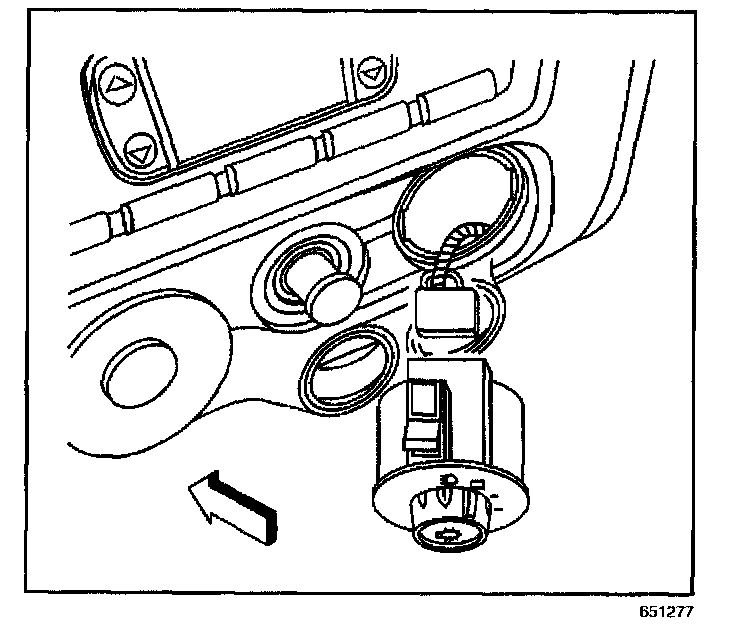 651277