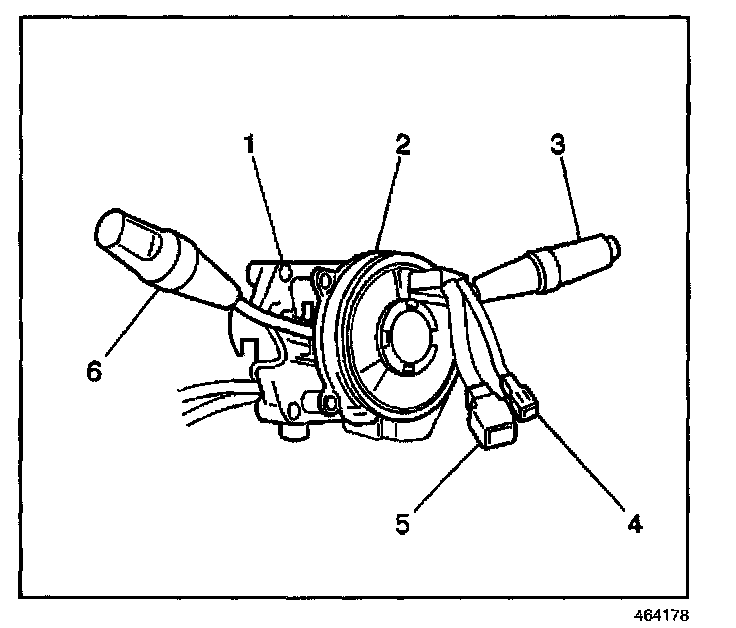 1
2
3
6
5
4
464178