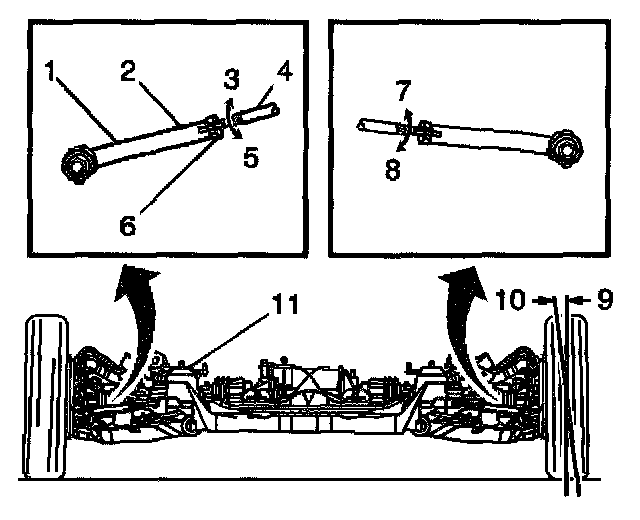 1
2
3
4
5
6
7
8
10
9
11