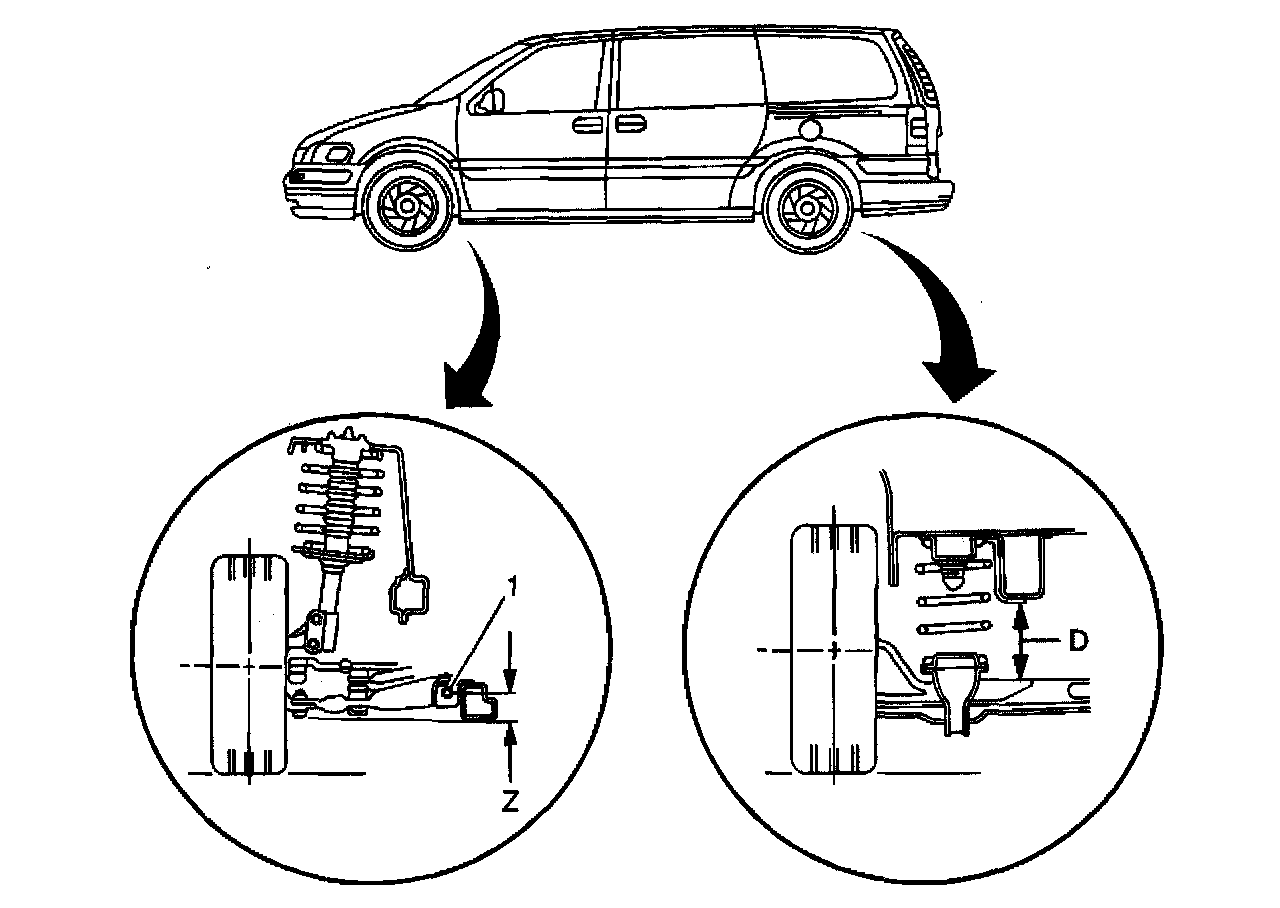 1
Z
D