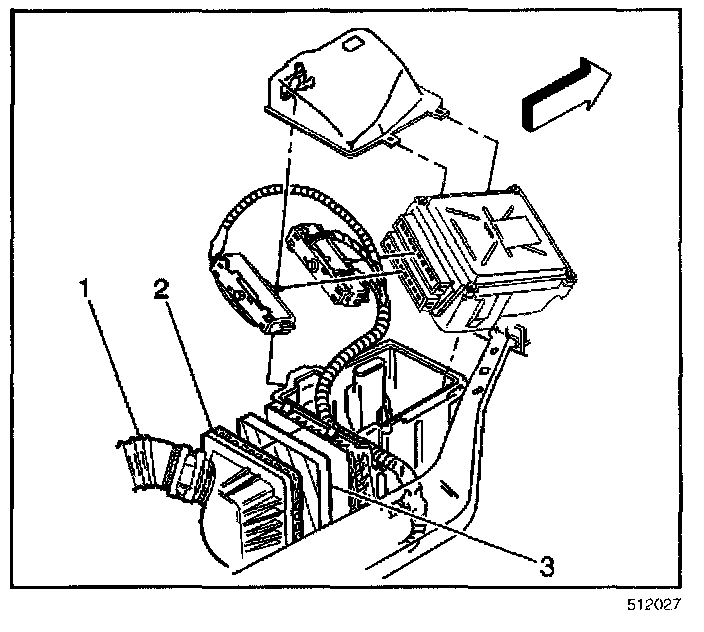 1
2
3
512027